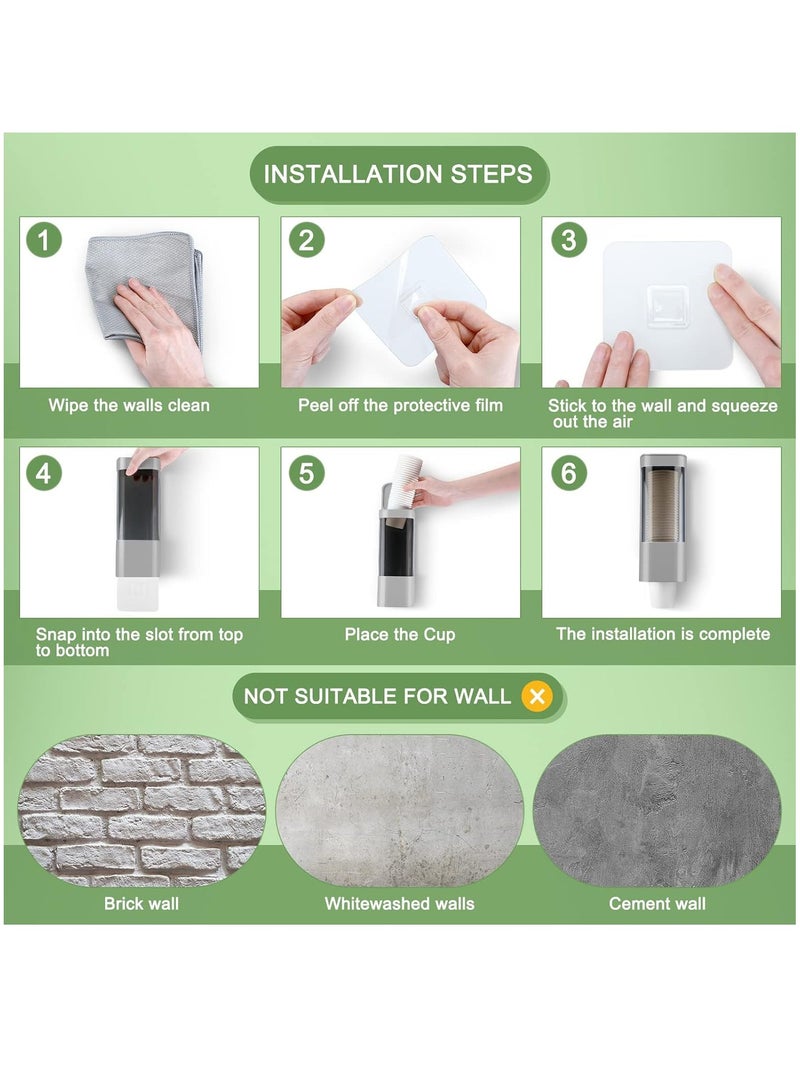 INSTALLATION STEPS

1
Wipe the walls clean

2
Peel off the protective film

3
Stick to the wall and squeeze out the air

4
Snap into the slot from top to bottom

5
Place the Cup

6
The installation is complete

NOT SUITABLE FOR WALL

Brick wall

Whitewashed walls

Cement wall