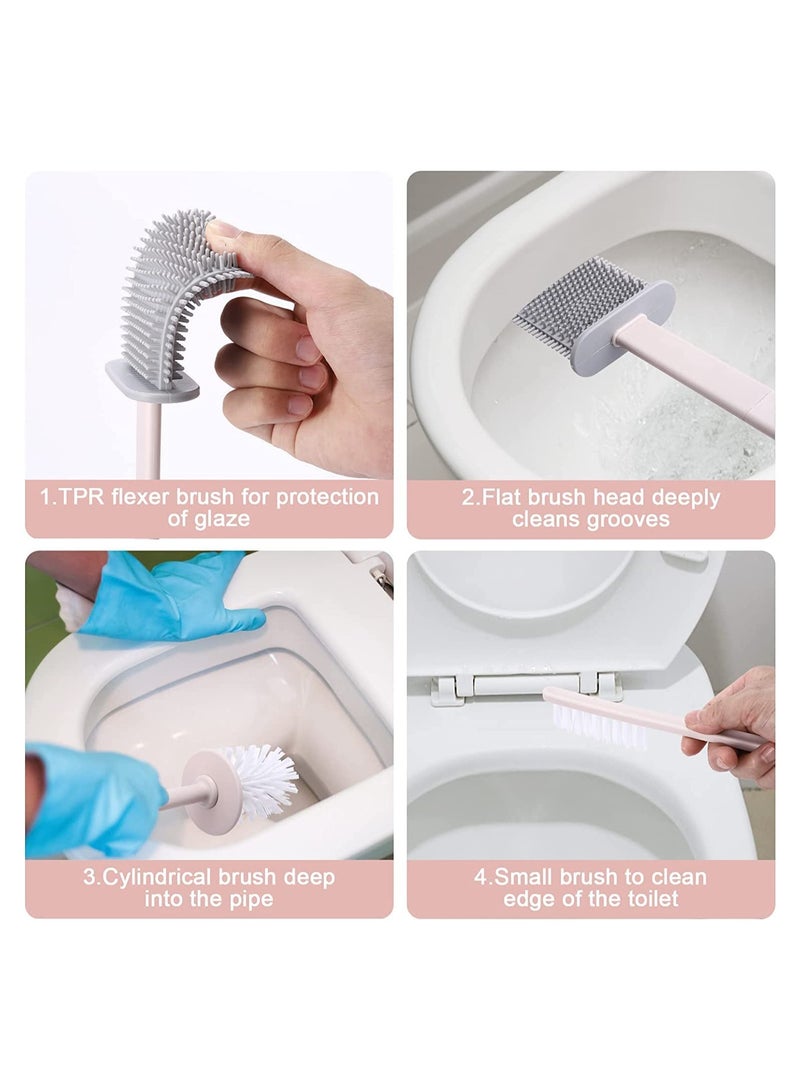 1.TPR flexer brush for protection of glaze

2.Flat brush head deeply cleans grooves

3.Cylindrical brush deep into the pipe

4.Small brush to clean edge of the toilet