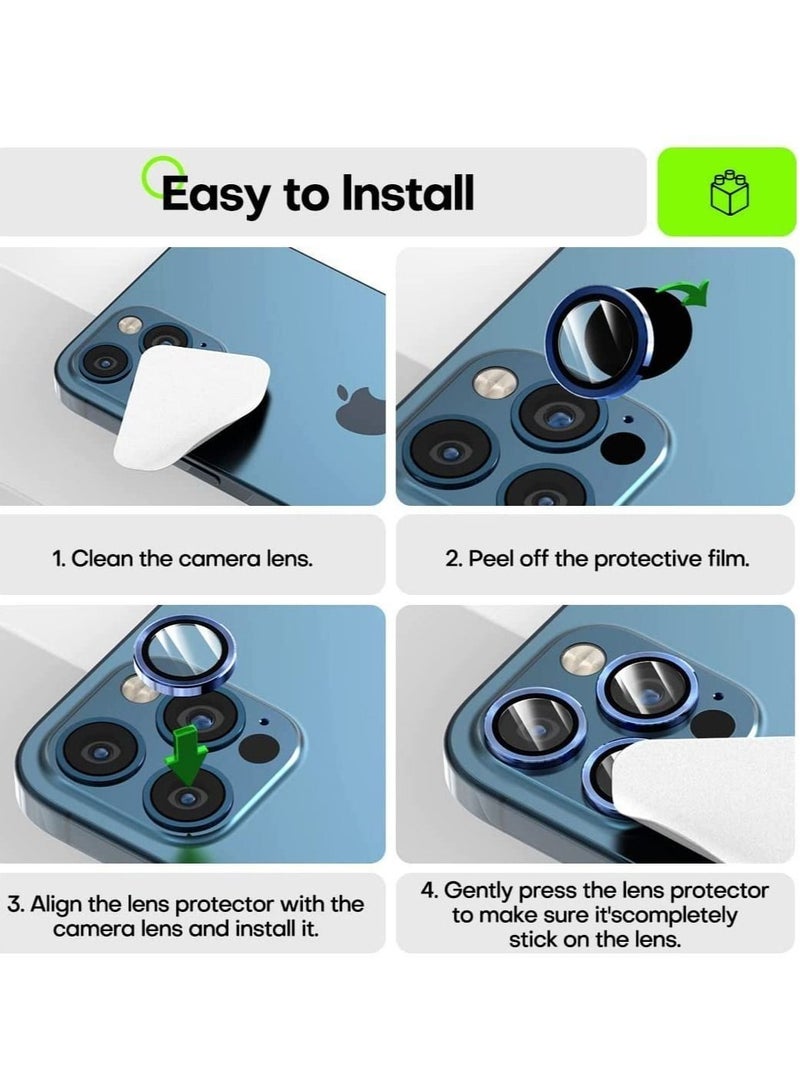 Easy to Install

1. Clean the camera lens.

2. Peel off the protective film.

3. Align the lens protector with the camera lens and install it.

4. Gently press the lens protector to make sure it'scompletely stick on the lens.