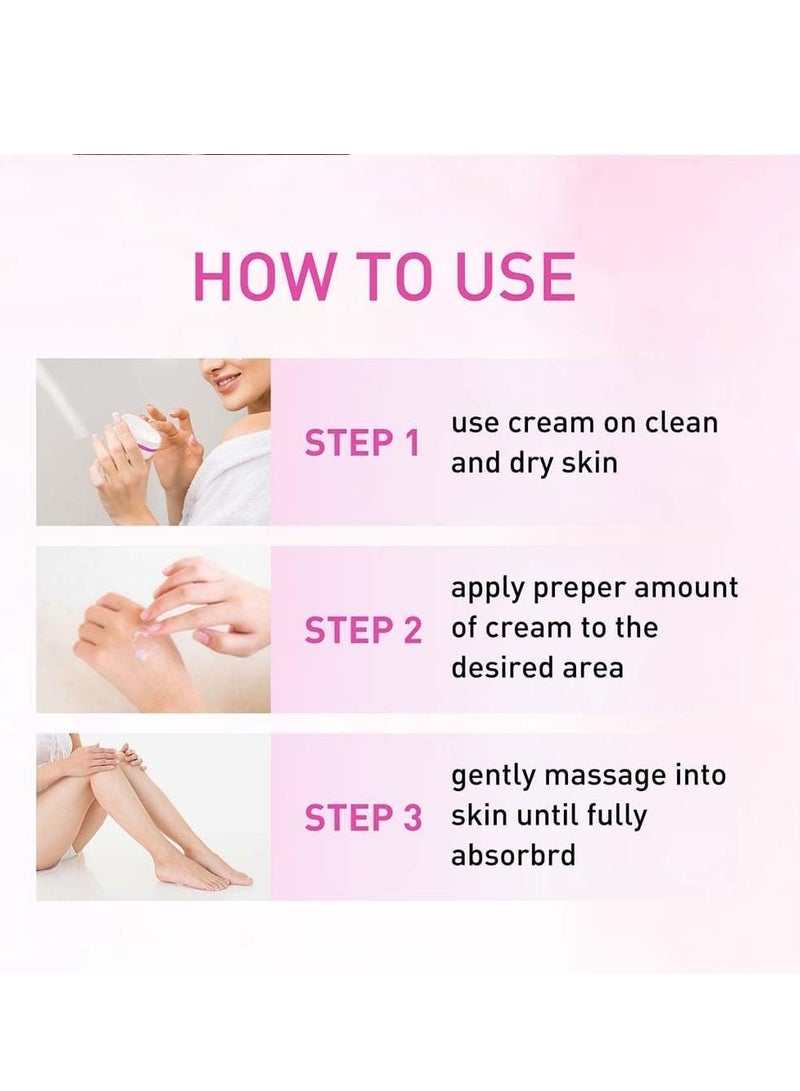 HOW TO USE

STEP 1
use cream on clean and dry skin

STEP 2
apply preper amount of cream to the desired area

STEP 3
gently massage into skin until fully absorbrd