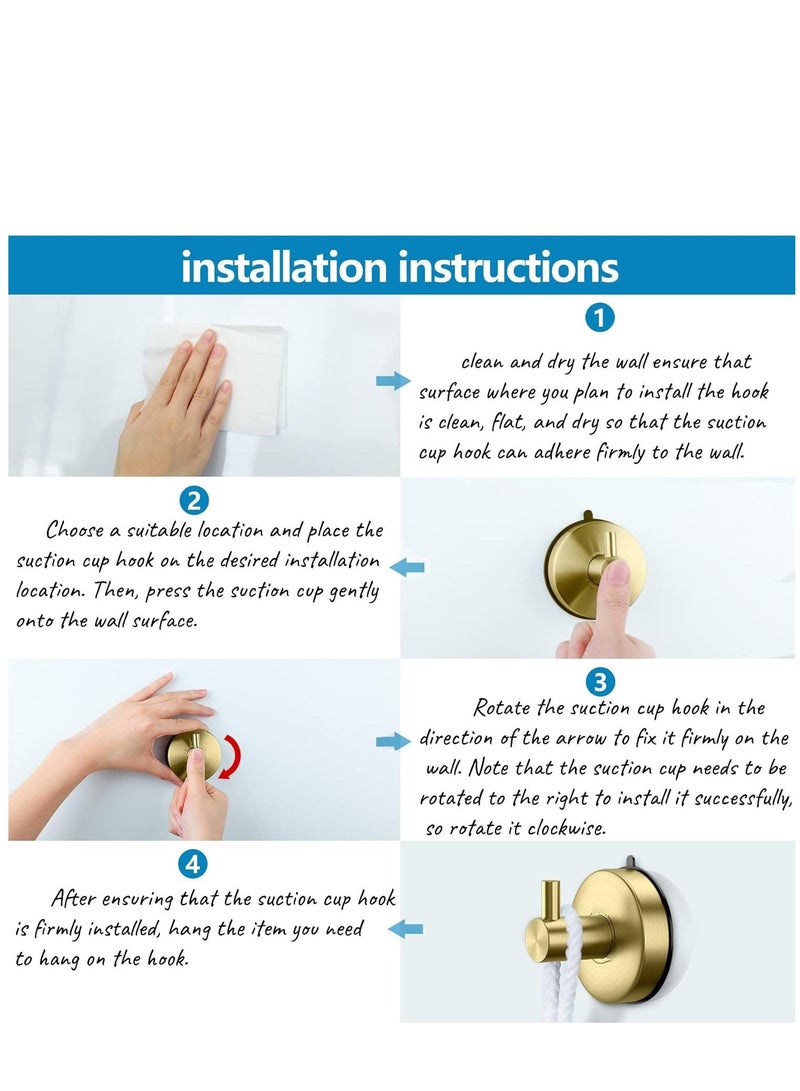 installation instructions

1

clean and dry the wall ensure that surface where you plan to install the hook is clean, flat, and dry so that the suction cup hook can adhere firmly to the wall.

2

Choose a suitable location and place the suction cup hook on the desired installation location. Then, press the suction cup gently onto the wall surface.

3

Rotate the suction cup hook in the direction of the arrow to fix it firmly on the wall. Note that the suction cup needs to be rotated to the right to install it successfully, so rotate it clockwise.

4

After ensuring that the suction cup hook is firmly installed, hang the item you need to hang on the hook.