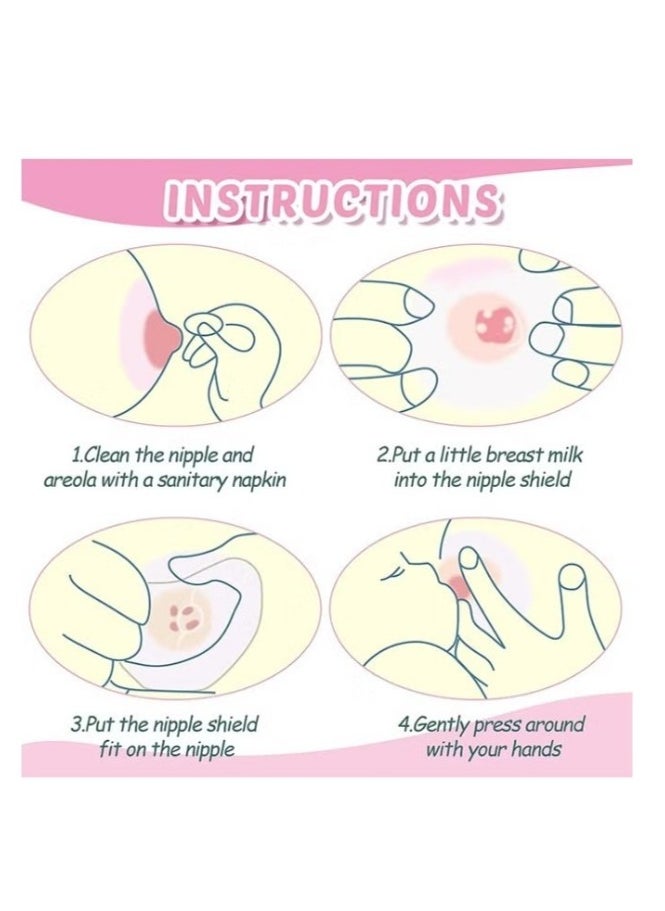 INSTRUCTIONS

1.Clean the nipple and areola with a sanitary napkin

2.Put a little breast milk into the nipple shield

3.Put the nipple shield fit on the nipple

4.Gently press around with your hands