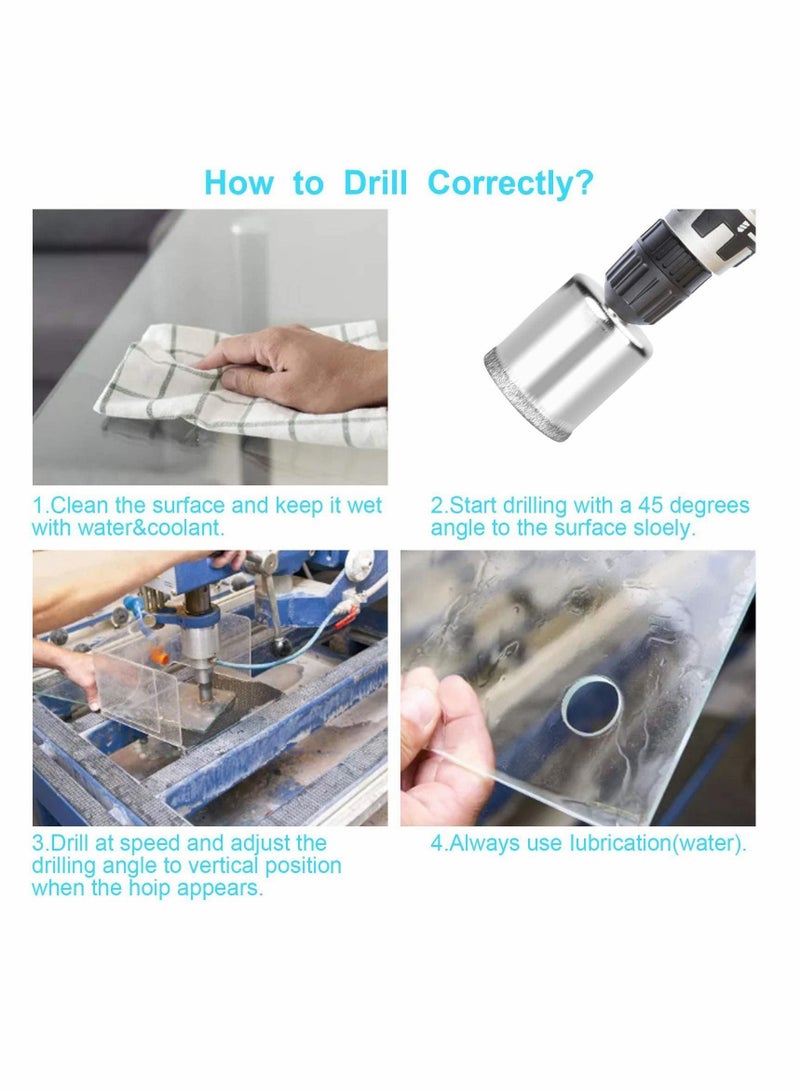 How to Drill Correctly?

1.Clean the surface and keep it wet with water&coolant.

2.Start drilling with a 45 degrees angle to the surface sloely.

3.Drill at speed and adjust the drilling angle to vertical position when the hoip appears.

4.Always use lubrication(water).