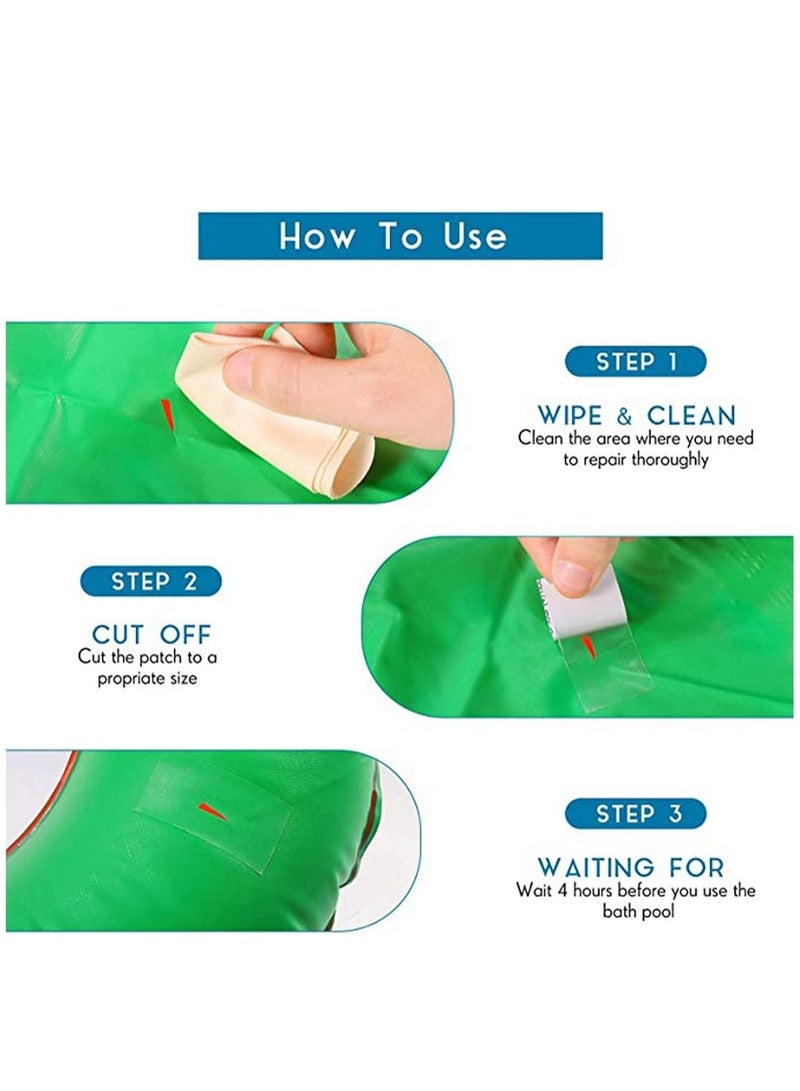 How To Use

STEP 1

WIPE & CLEAN
Clean the area where you need to repair thoroughly

STEP 2

CUT OFF
Cut the patch to a propriate size

STEP 3

WAITING FOR
Wait 4 hours before you use the bath pool