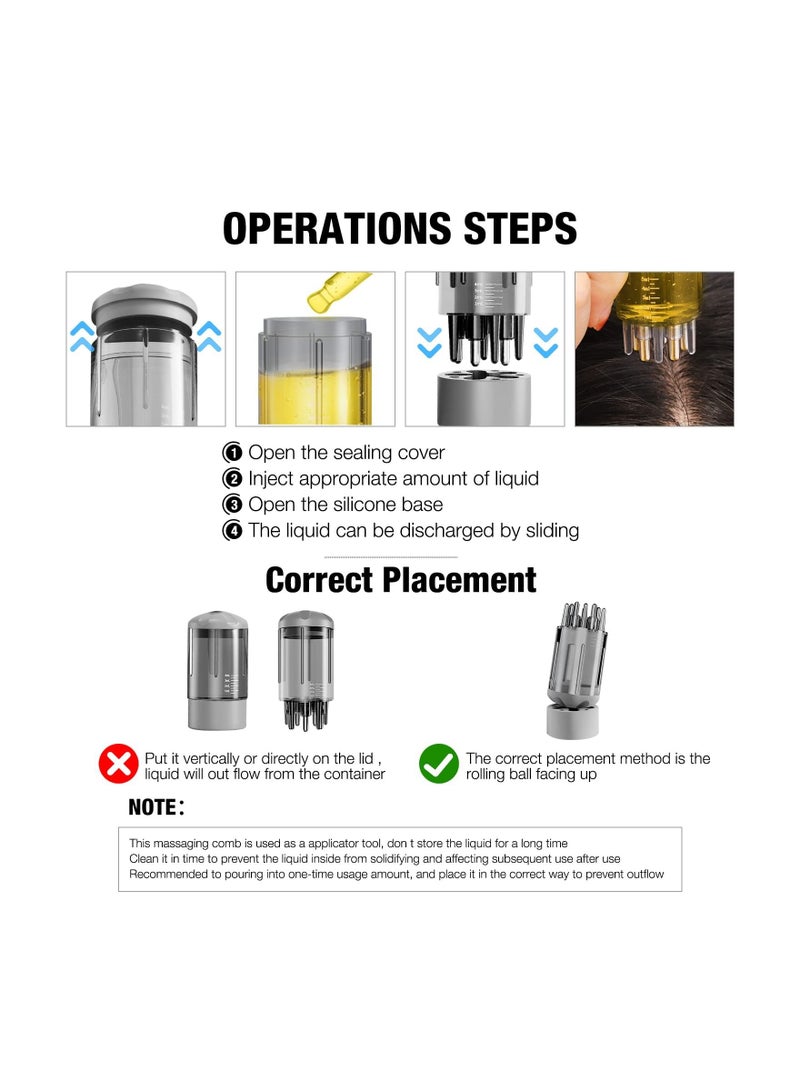 OPERATIONS STEPS

❶ Open the sealing cover
❷ Inject appropriate amount of liquid
❸ Open the silicone base
❹ The liquid can be discharged by sliding

Correct Placement

Put it vertically or directly on the lid , liquid will out flow from the container

The correct placement method is the rolling ball facing up

NOTE:

This massaging comb is used as a applicator tool, don t store the liquid for a long time
Clean it in time to prevent the liquid inside from solidifying and affecting subsequent use after use
Recommended to pouring into one-time usage amount, and place it in the correct way to prevent outflow