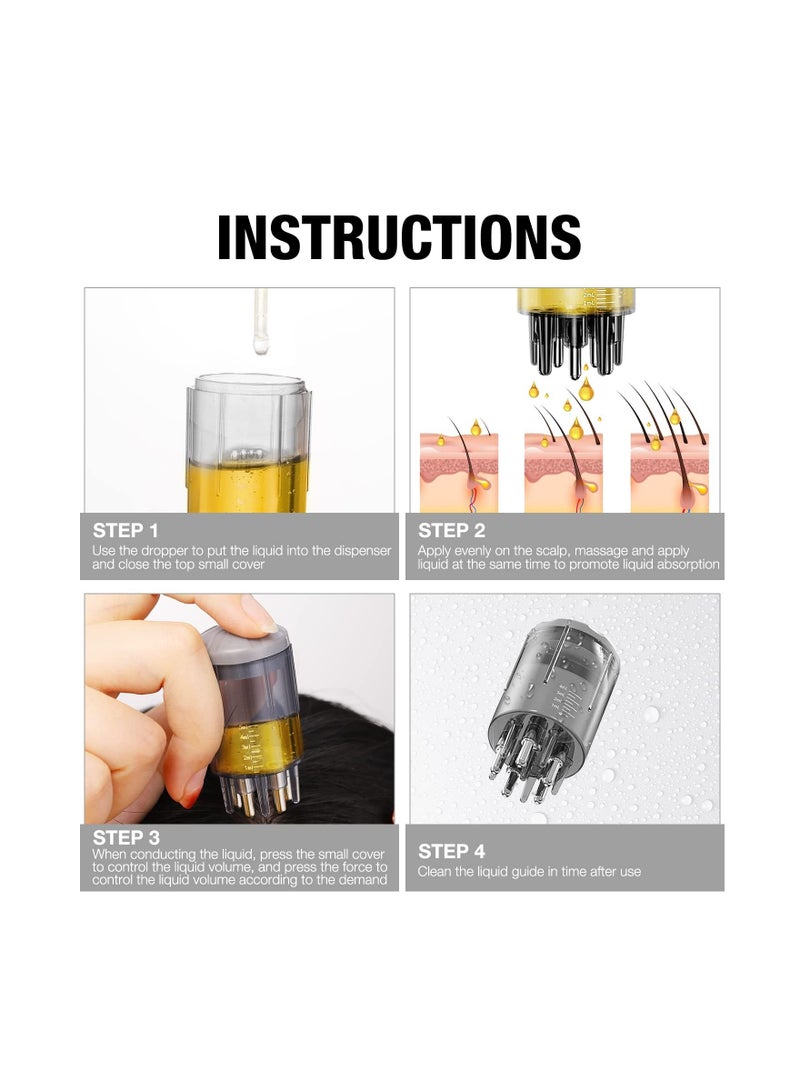 INSTRUCTIONS

STEP 1
Use the dropper to put the liquid into the dispenser and close the top small cover

STEP 2
Apply evenly on the scalp, massage and apply liquid at the same time to promote liquid absorption

STEP 3
When conducting the liquid, press the small cover to control the liquid volume, and press the force to control the liquid volume according to the demand

STEP 4
Clean the liquid guide in time after use