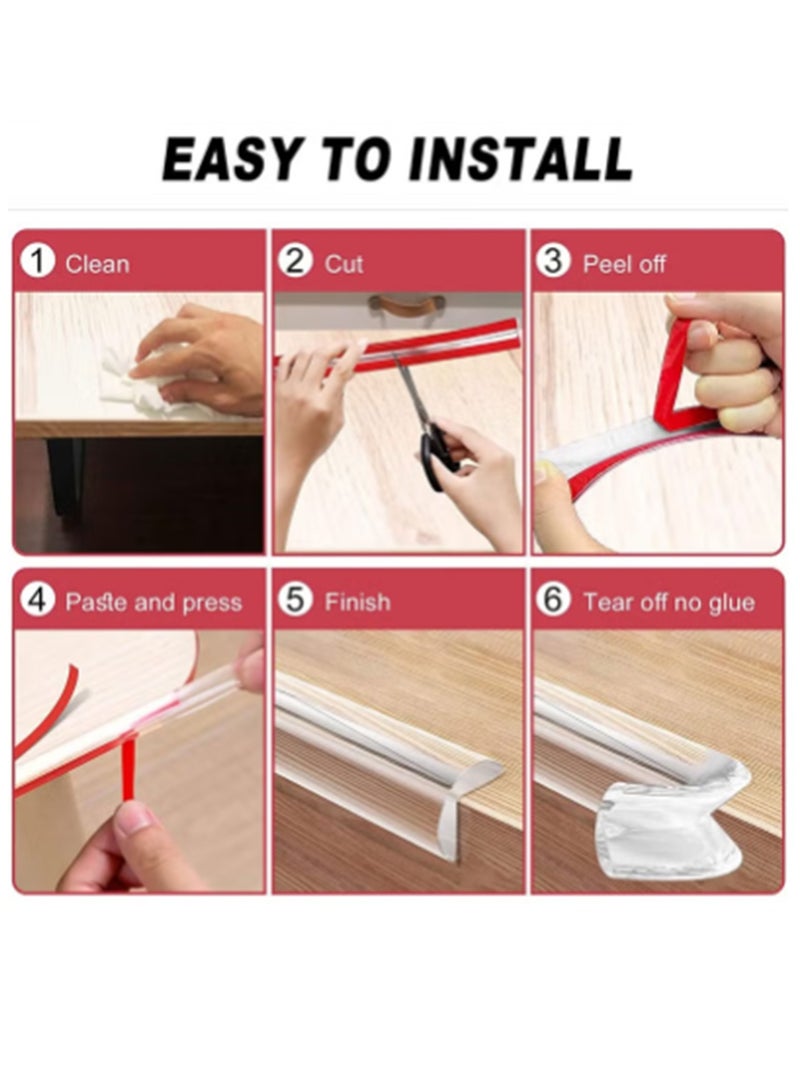 EASY TO INSTALL

1 Clean

2 Cut

3 Peel off

4 Paste and press

5 Finish

6 Tear off no glue