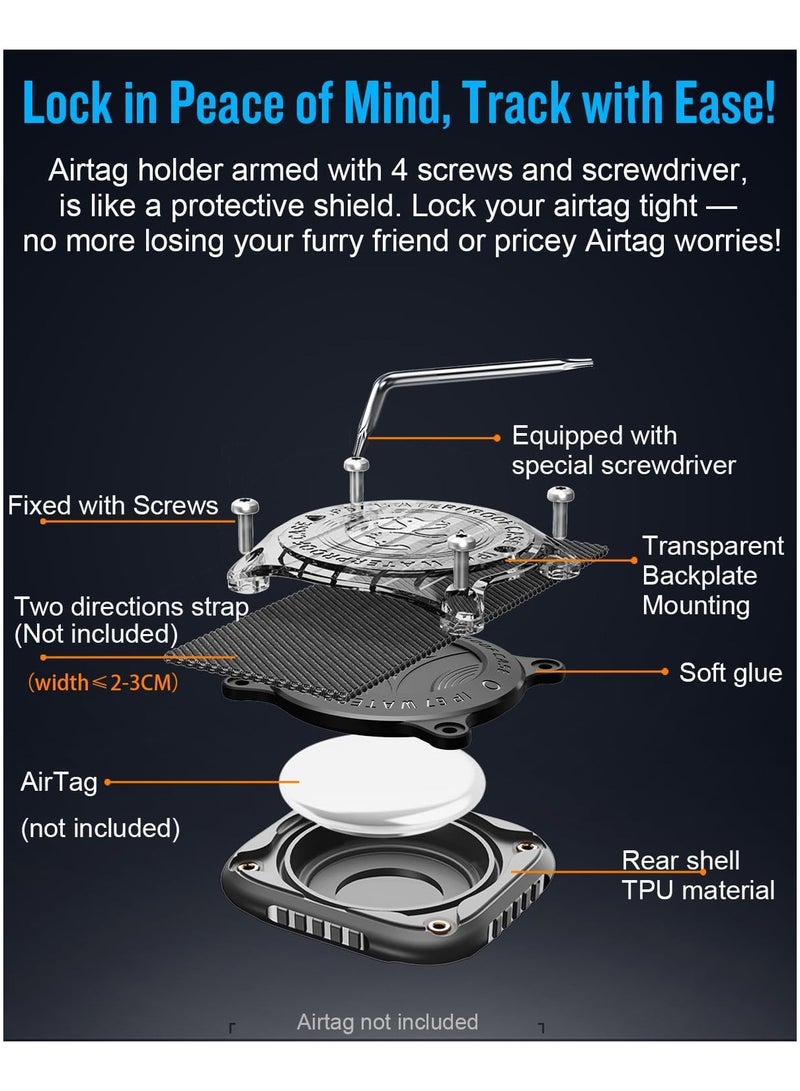 Lock in Peace of Mind, Track with Ease!

Airtag holder armed with 4 screws and screwdriver, is like a protective shield. Lock your airtag tight — no more losing your furry friend or pricey Airtag worries!

Equipped with special screwdriver

Fixed with Screws

Transparent Backplate Mounting

Two directions strap (Not included)

(width≤2-3CM)

Soft glue

AirTag

(not included)

Rear shell TPU material

Airtag not included