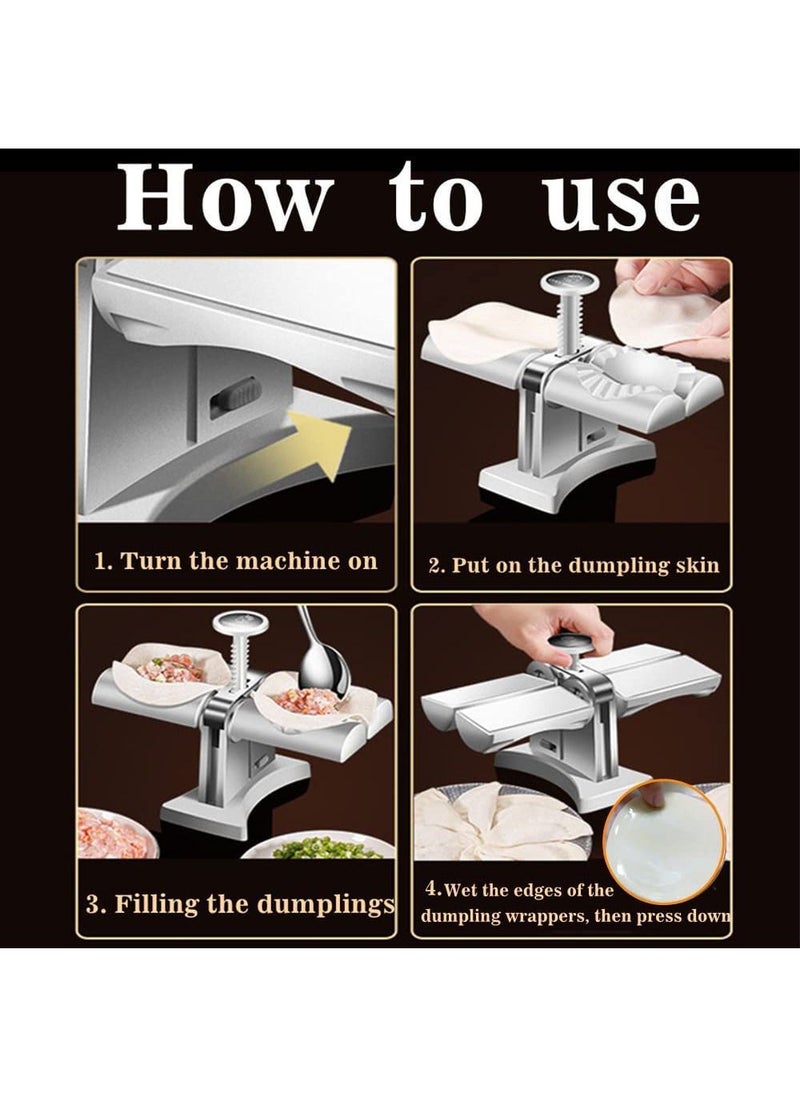 How to use

1. Turn the machine on

2. Put on the dumpling skin

3. Filling the dumplings

4. Wet the edges of the dumpling wrappers, then press down