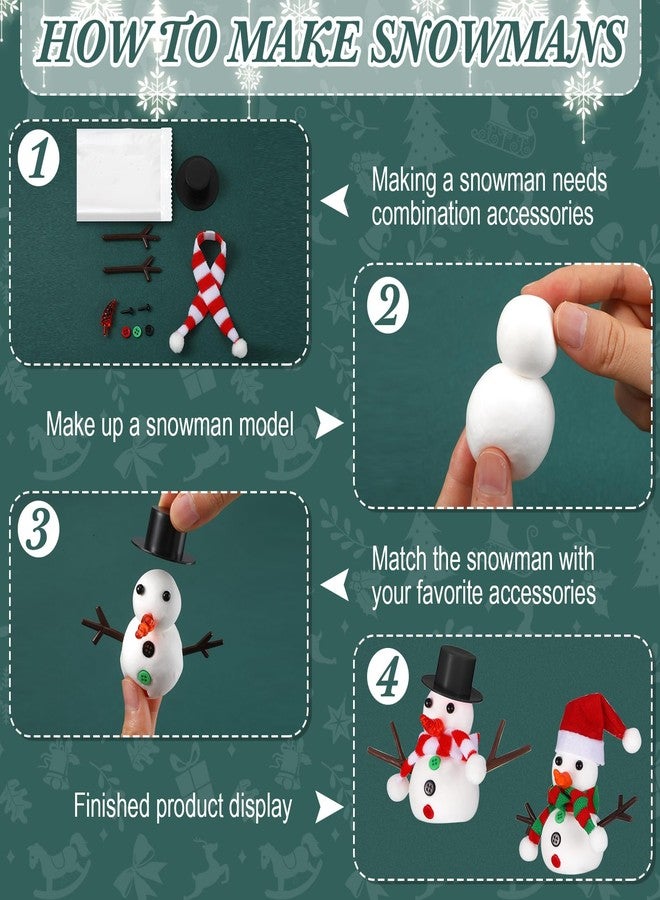 HOW TO MAKE SNOWMANS

1

Making a snowman needs combination accessories

2

Make up a snowman model

3

Match the snowman with your favorite accessories

4

Finished product display