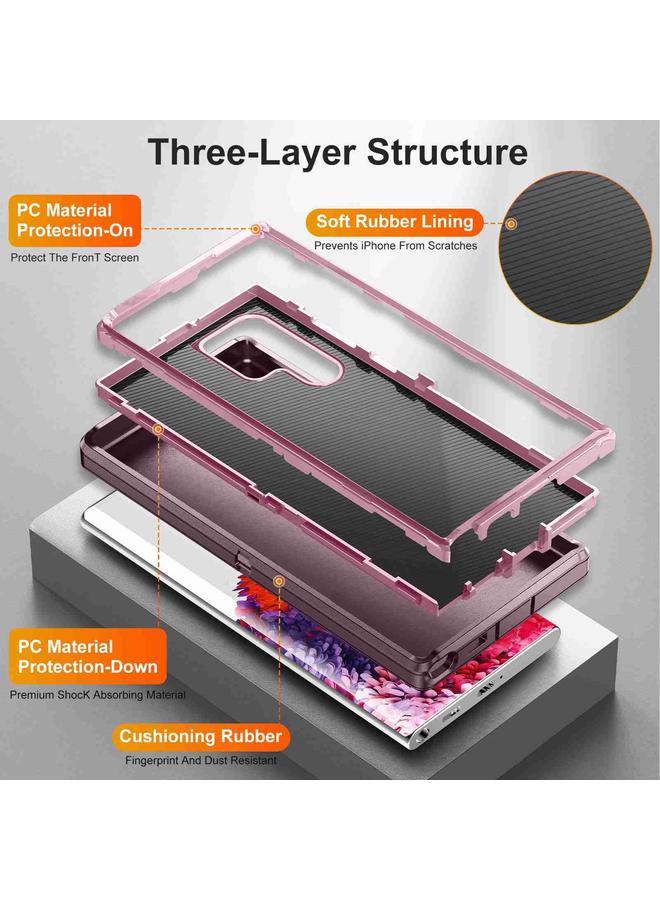 Three-Layer Structure

PC Material Protection-On
Protect The FronT Screen

Soft Rubber Lining
Prevents iPhone From Scratches

PC Material Protection-Down
Premium ShocK Absorbing Material

Cushioning Rubber
Fingerprint And Dust Resistant