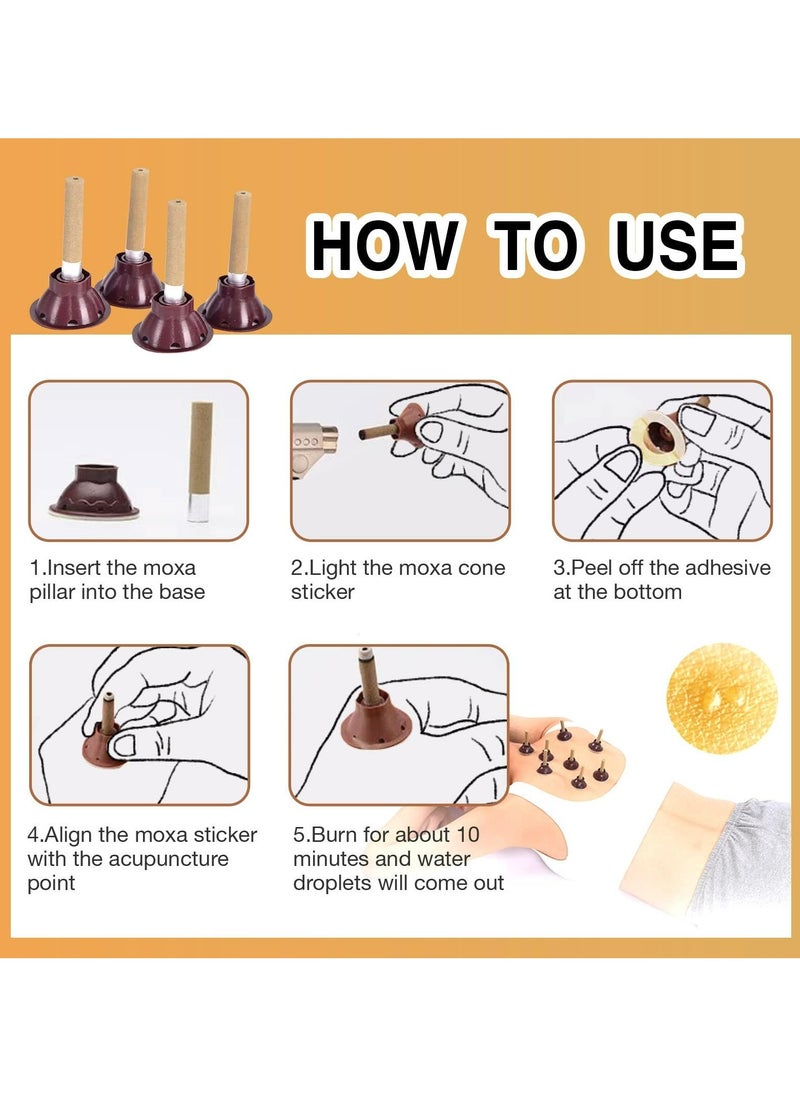 HOW TO USE

1.Insert the moxa pillar into the base

2.Light the moxa cone sticker

3.Peel off the adhesive at the bottom

4.Align the moxa sticker with the acupuncture point

5.Burn for about 10 minutes and water droplets will come out