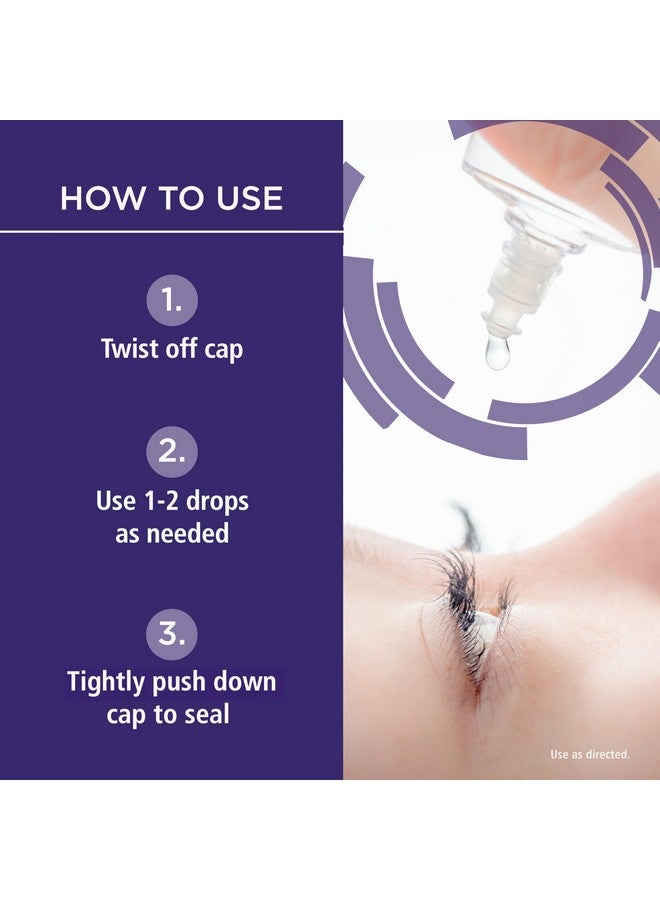 HOW TO USE

1.
Twist off cap

2.
Use 1-2 drops as needed

3.
Tightly push down cap to seal

Use as directed.