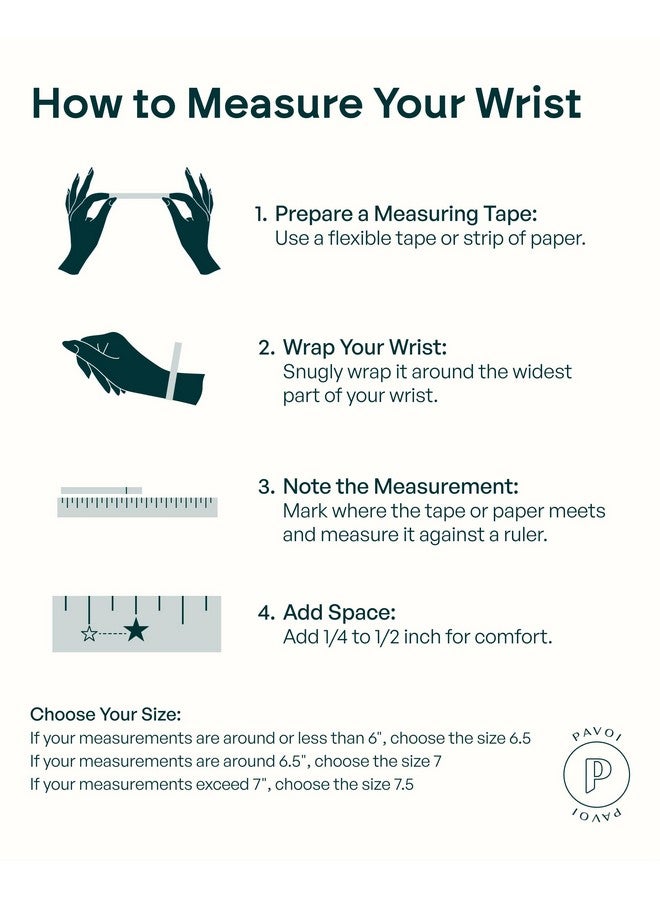 How to Measure Your Wrist

1. Prepare a Measuring Tape:
Use a flexible tape or strip of paper.

2. Wrap Your Wrist:
Snugly wrap it around the widest part of your wrist.

3. Note the Measurement:
Mark where the tape or paper meets and measure it against a ruler.

4. Add Space:
Add 1/4 to 1/2 inch for comfort.

Choose Your Size:
If your measurements are around or less than 6", choose the size 6.5
If your measurements are around 6.5", choose the size 7
If your measurements exceed 7", choose the size 7.5

PAVOI
P
PAVOI