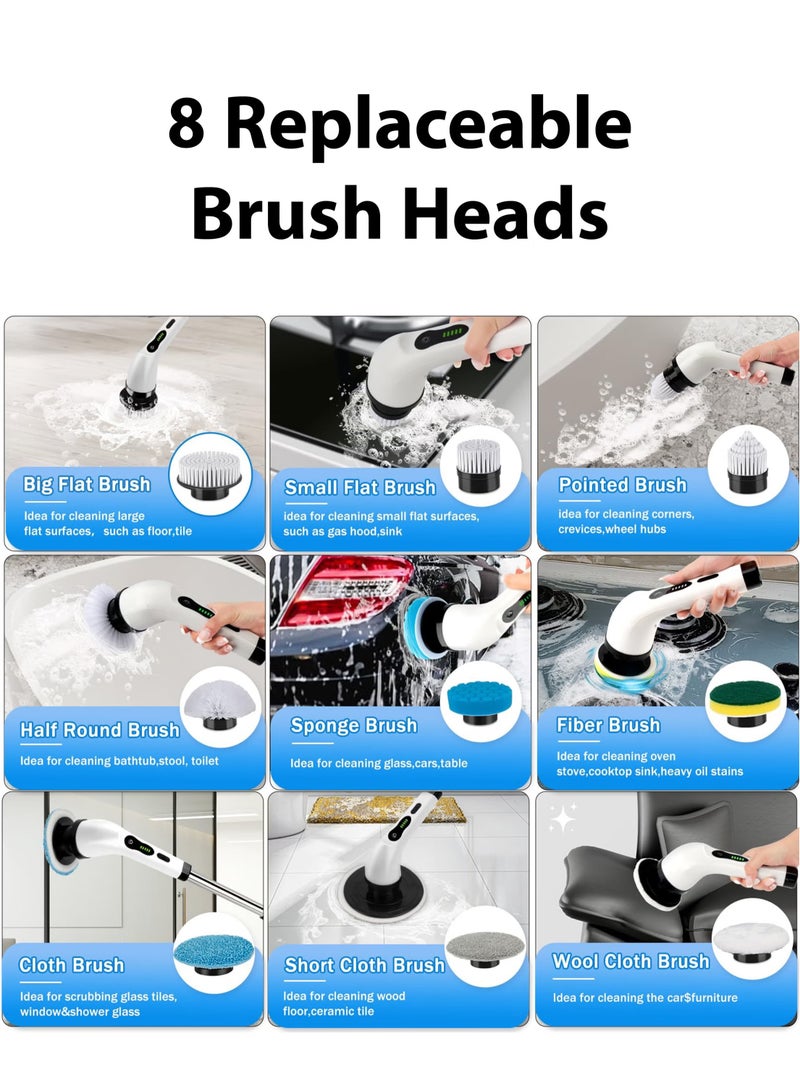 8 Replaceable Brush Heads

Big Flat Brush
Idea for cleaning large flat surfaces, such as floor,tile

Small Flat Brush
idea for cleaning small flat surfaces, such as gas hood,sink

Pointed Brush
idea for cleaning corners, crevices,wheel hubs

Half Round Brush
Idea for cleaning bathtub,stool, toilet

Sponge Brush
Idea for cleaning glass,cars,table

Fiber Brush
Idea for cleaning oven stove,cooktop sink,heavy oil stains

Cloth Brush
Idea for scrubbing glass tiles, window&shower glass

Short Cloth Brush
Idea for cleaning wood floor,ceramic tile

Wool Cloth Brush
Idea for cleaning the car$furniture