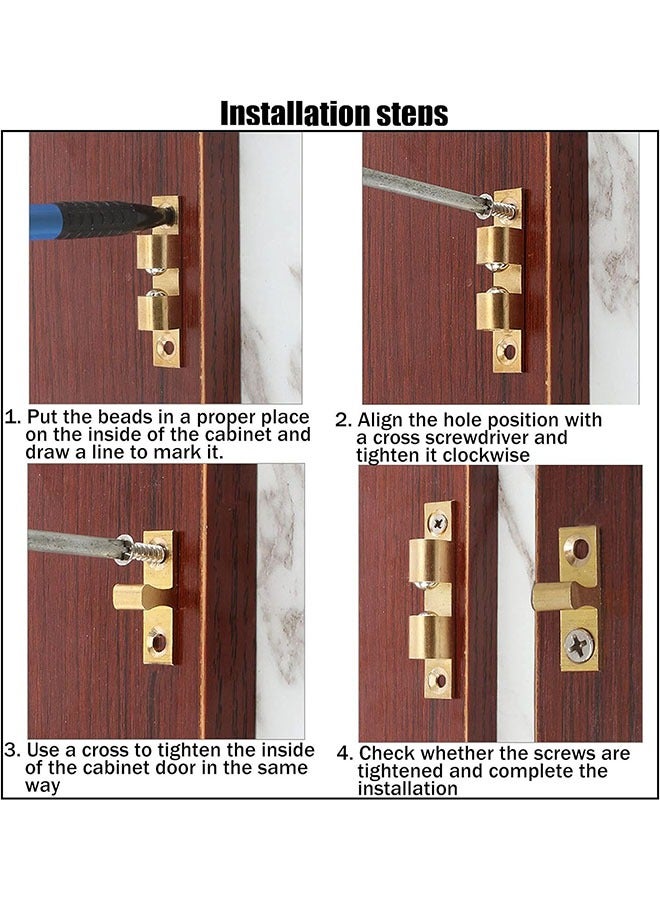 Installation steps

1. Put the beads in a proper place on the inside of the cabinet and draw a line to mark it.

2. Align the hole position with a cross screwdriver and tighten it clockwise

3. Use a cross to tighten the inside of the cabinet door in the same way

4. Check whether the screws are tightened and complete the installation