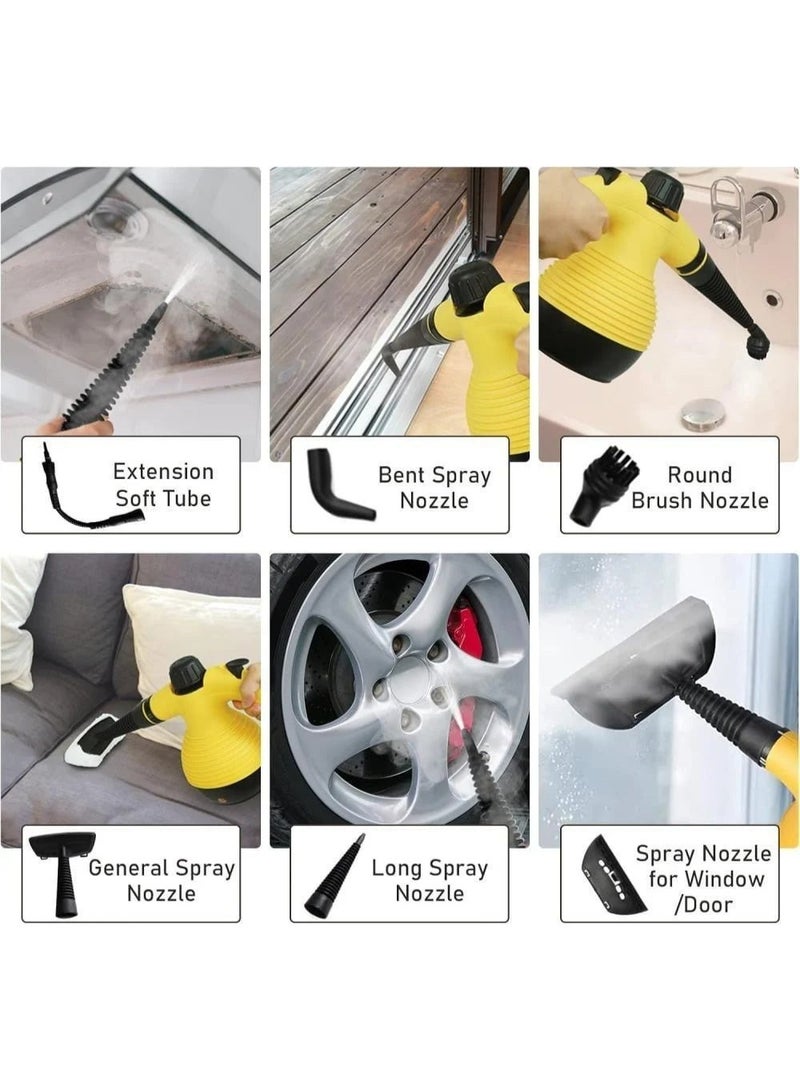 Extension Soft Tube

Bent Spray Nozzle

Round Brush Nozzle

General Spray Nozzle

Long Spray Nozzle

Spray Nozzle for Window /Door