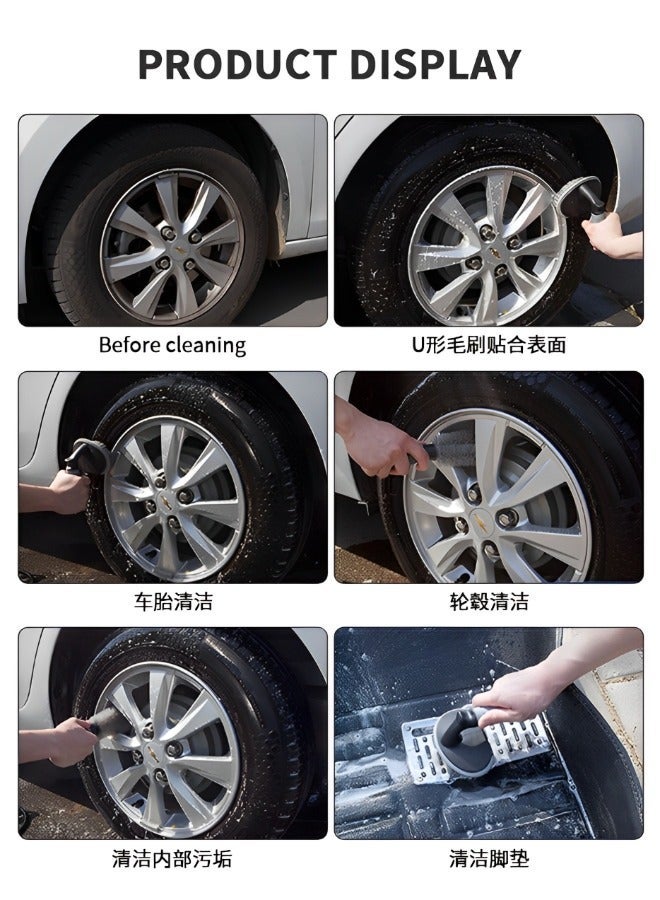 PRODUCT DISPLAY

Before cleaning

U形毛刷贴合表面

车胎清洁

轮毂清洁

清洁内部污垢

清洁脚垫