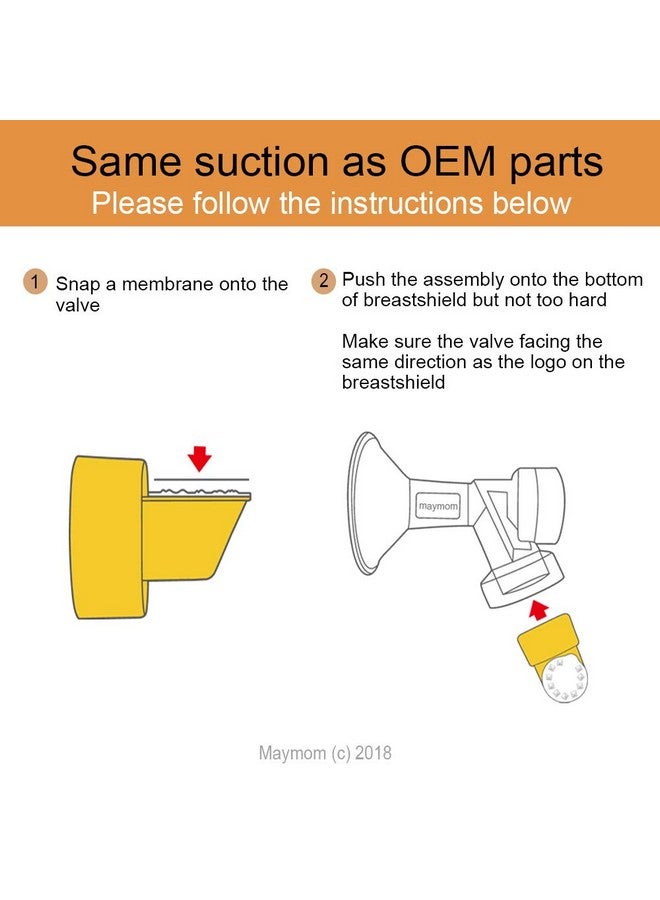 Same suction as OEM parts
Please follow the instructions below

1 Snap a membrane onto the valve

2 Push the assembly onto the bottom of breastshield but not too hard

Make sure the valve facing the same direction as the logo on the breastshield

maymom

Maymom (c) 2018