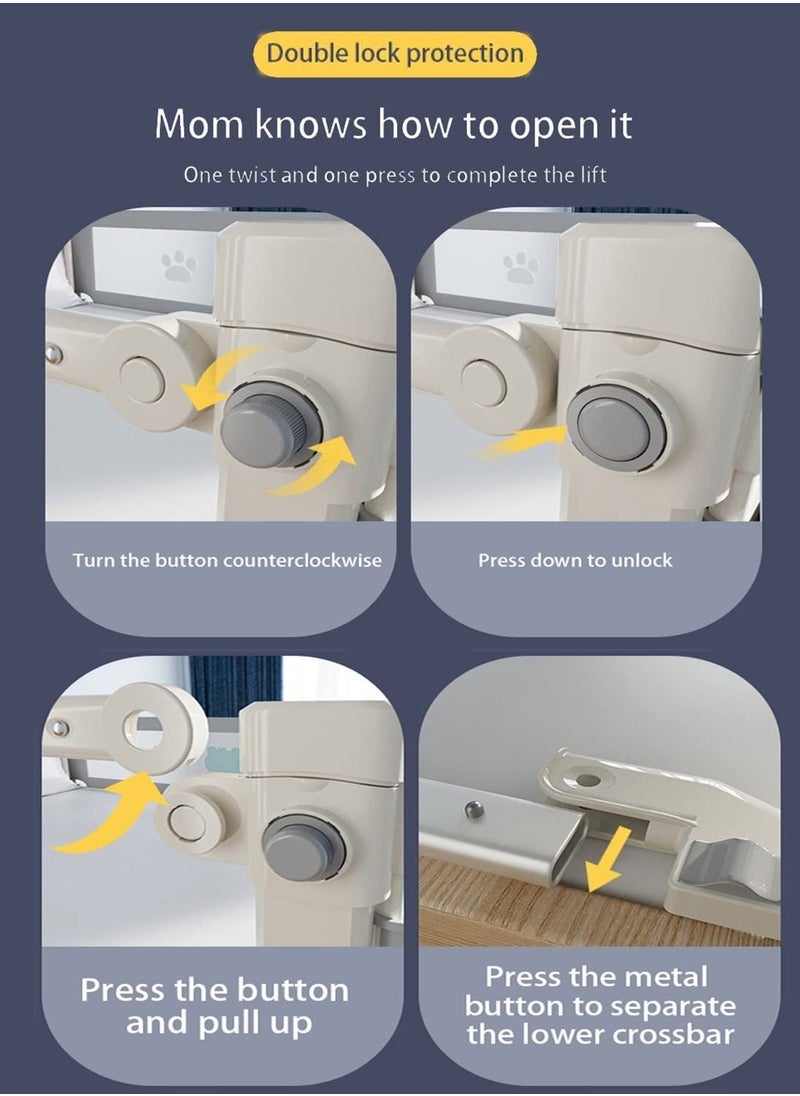 Double lock protection

Mom knows how to open it

One twist and one press to complete the lift

Turn the button counterclockwise

Press down to unlock

Press the button and pull up

Press the metal button to separate the lower crossbar