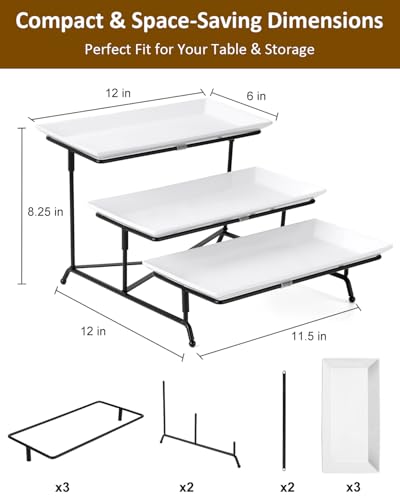 Compact & Space-Saving Dimensions
Perfect Fit for Your Table & Storage

12 in
6 in
8.25 in
12 in
11.5 in

x3
x2
x2
x3