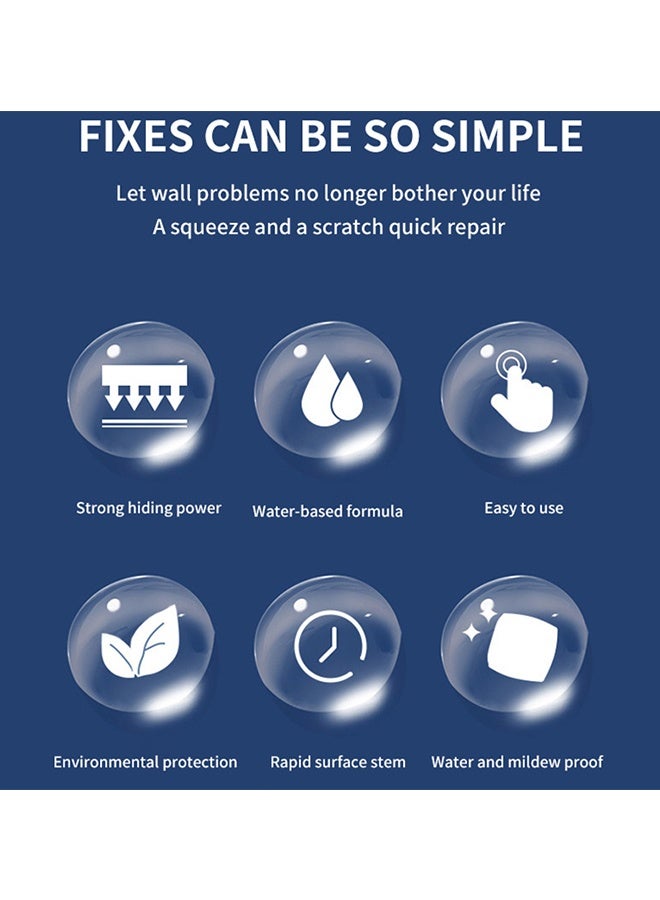 FIXES CAN BE SO SIMPLE

Let wall problems no longer bother your life
A squeeze and a scratch quick repair

Strong hiding power

Water-based formula

Easy to use

Environmental protection

Rapid surface stem

Water and mildew proof