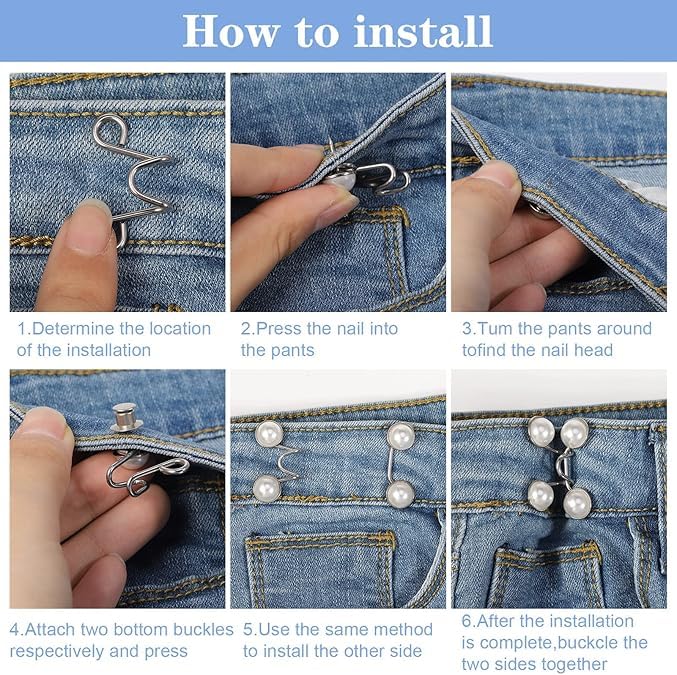 How to install

1.Determine the location of the installation

2.Press the nail into the pants

3.Tum the pants around tofind the nail head

4.Attach two bottom buckles respectively and press

5.Use the same method to install the other side

6.After the installation is complete,buckcle the two sides together