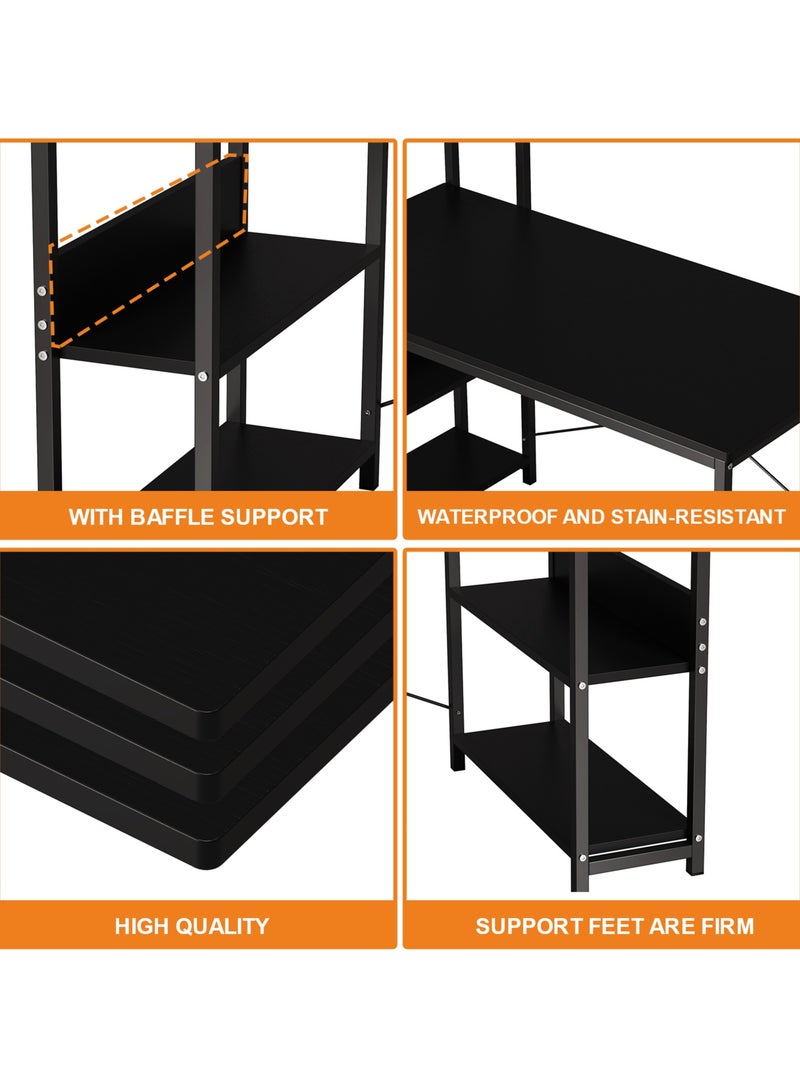 WITH BAFFLE SUPPORT

WATERPROOF AND STAIN-RESISTANT

HIGH QUALITY

SUPPORT FEET ARE FIRM