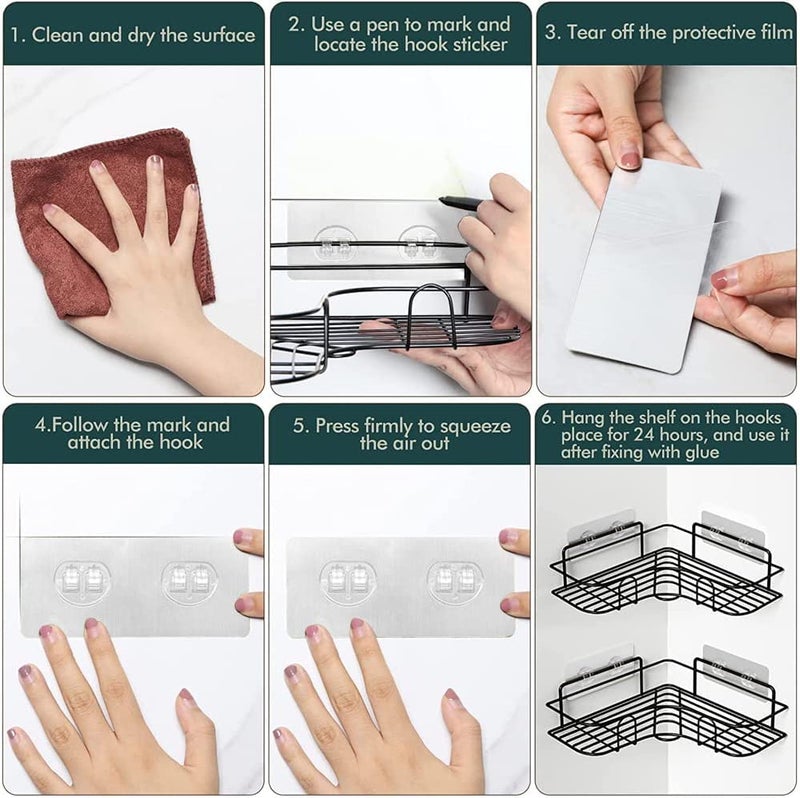 1. Clean and dry the surface

2. Use a pen to mark and locate the hook sticker

3. Tear off the protective film

4.Follow the mark and attach the hook

5. Press firmly to squeeze the air out

6. Hang the shelf on the hooks place for 24 hours, and use it after fixing with glue