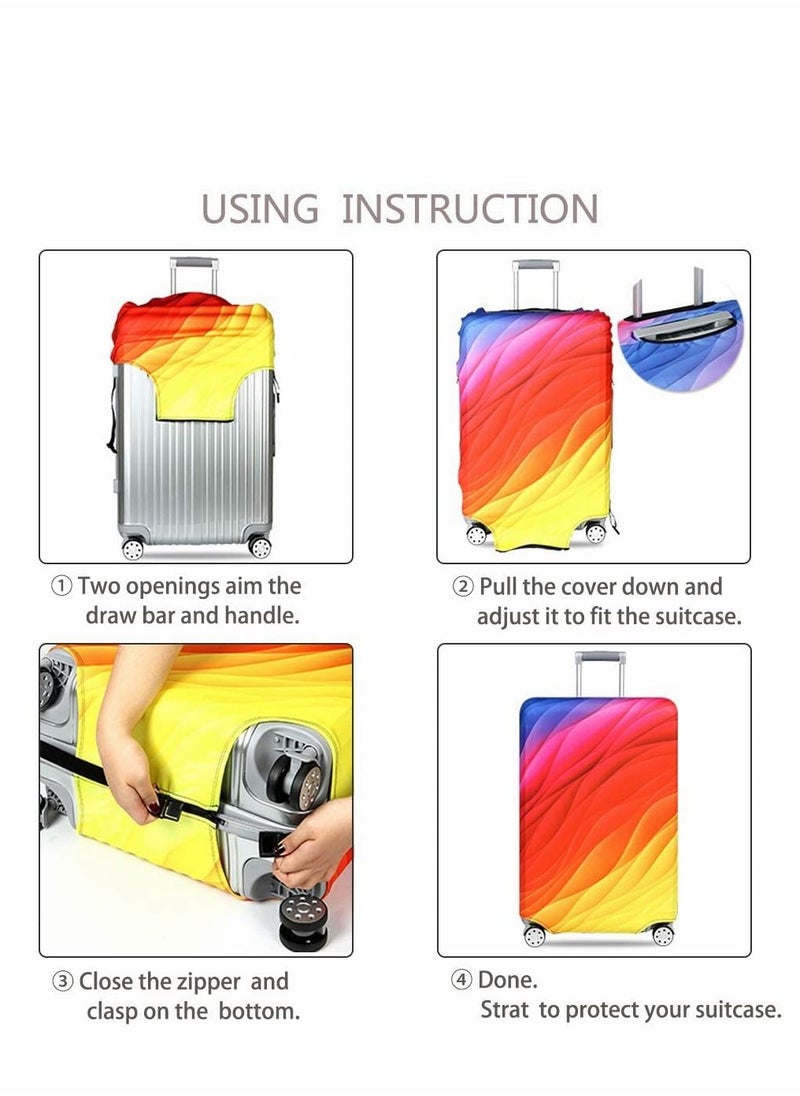 USING INSTRUCTION

① Two openings aim the draw bar and handle.

② Pull the cover down and adjust it to fit the suitcase.

③ Close the zipper and clasp on the bottom.

④ Done. Strat to protect your suitcase.