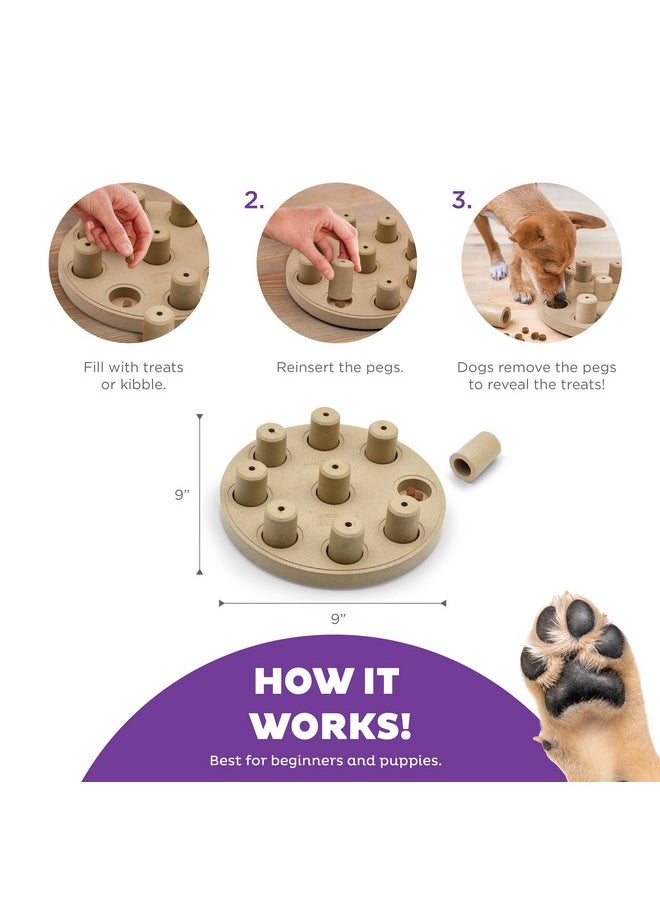 2.

3.

Fill with treats or kibble.

Reinsert the pegs.

Dogs remove the pegs to reveal the treats!

9"

9"

HOW IT WORKS!

Best for beginners and puppies.