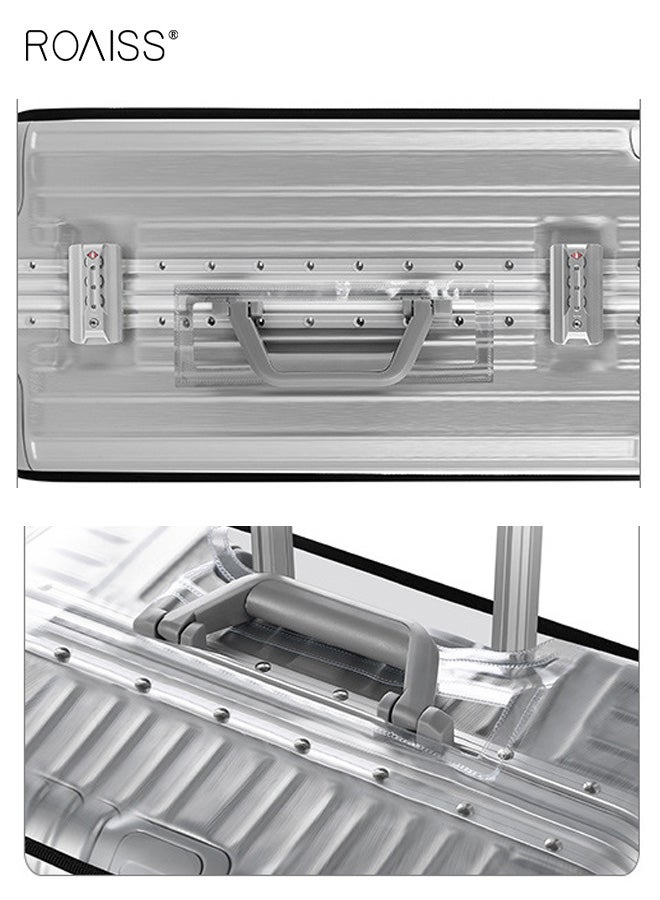 ROAISS®