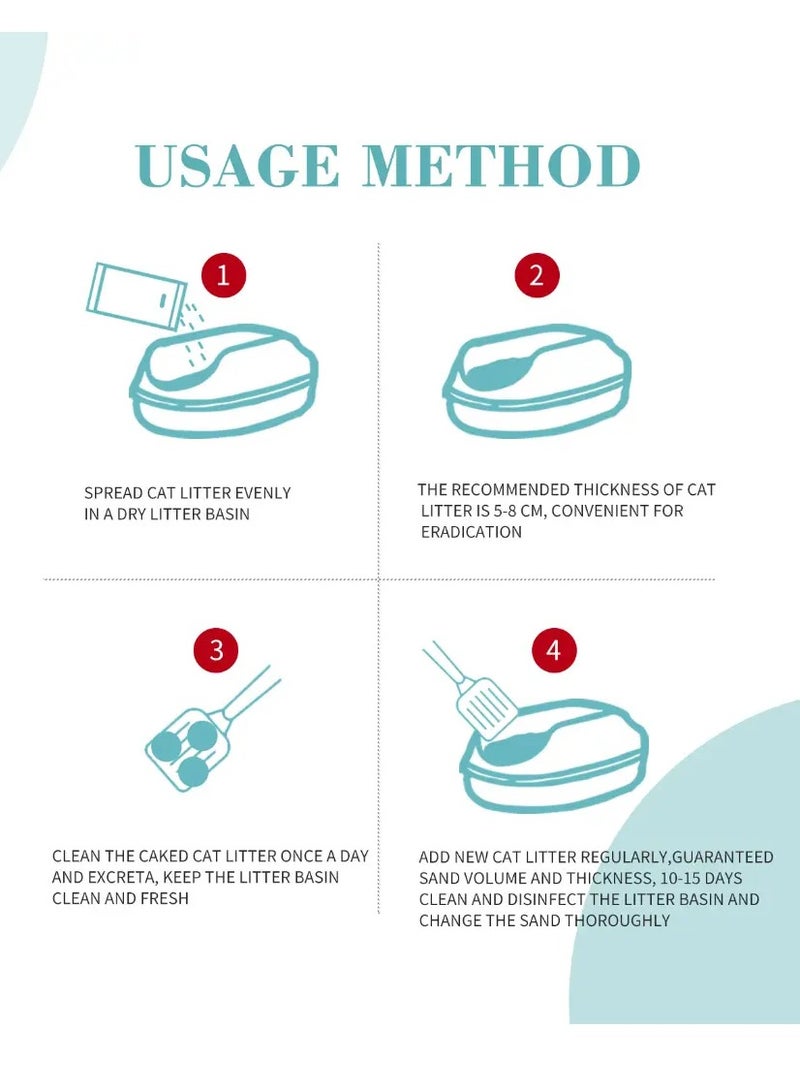 USAGE METHOD

1

SPREAD CAT LITTER EVENLY IN A DRY LITTER BASIN

2

THE RECOMMENDED THICKNESS OF CAT LITTER IS 5-8 CM, CONVENIENT FOR ERADICATION

3

CLEAN THE CAKED CAT LITTER ONCE A DAY AND EXCRETA, KEEP THE LITTER BASIN CLEAN AND FRESH

4

ADD NEW CAT LITTER REGULARLY,GUARANTEED SAND VOLUME AND THICKNESS, 10-15 DAYS CLEAN AND DISINFECT THE LITTER BASIN AND CHANGE THE SAND THOROUGHLY