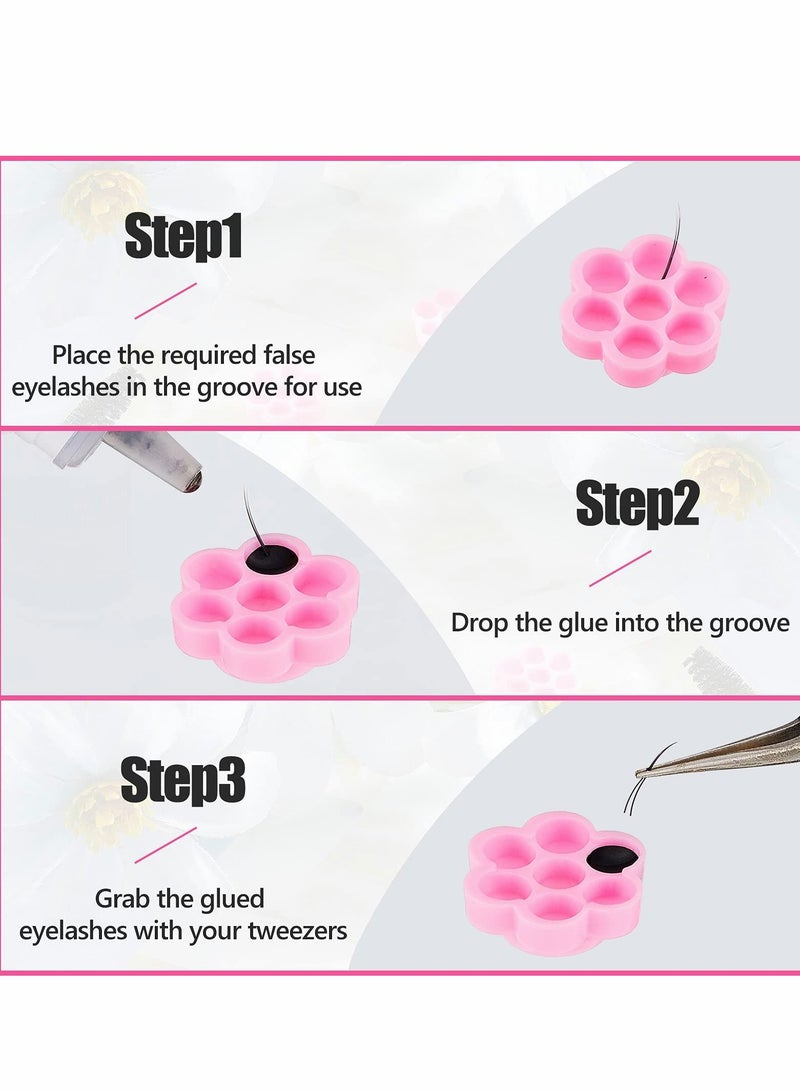 Step1

Place the required false eyelashes in the groove for use

Step2

Drop the glue into the groove

Step3

Grab the glued eyelashes with your tweezers