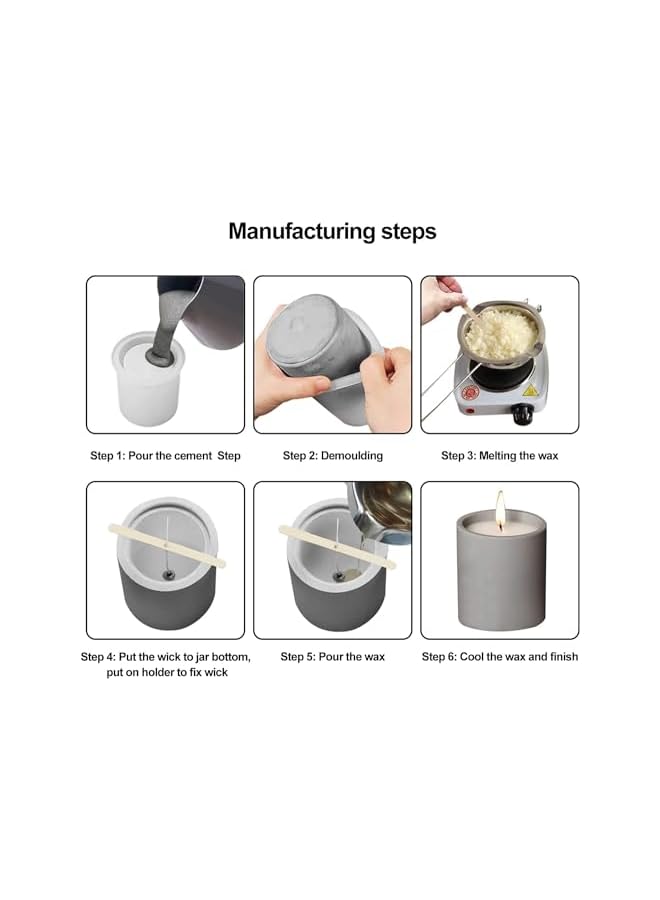 Manufacturing steps

Step 1: Pour the cement Step

Step 2: Demoulding

Step 3: Melting the wax

Step 4: Put the wick to jar bottom, put on holder to fix wick

Step 5: Pour the wax

Step 6: Cool the wax and finish