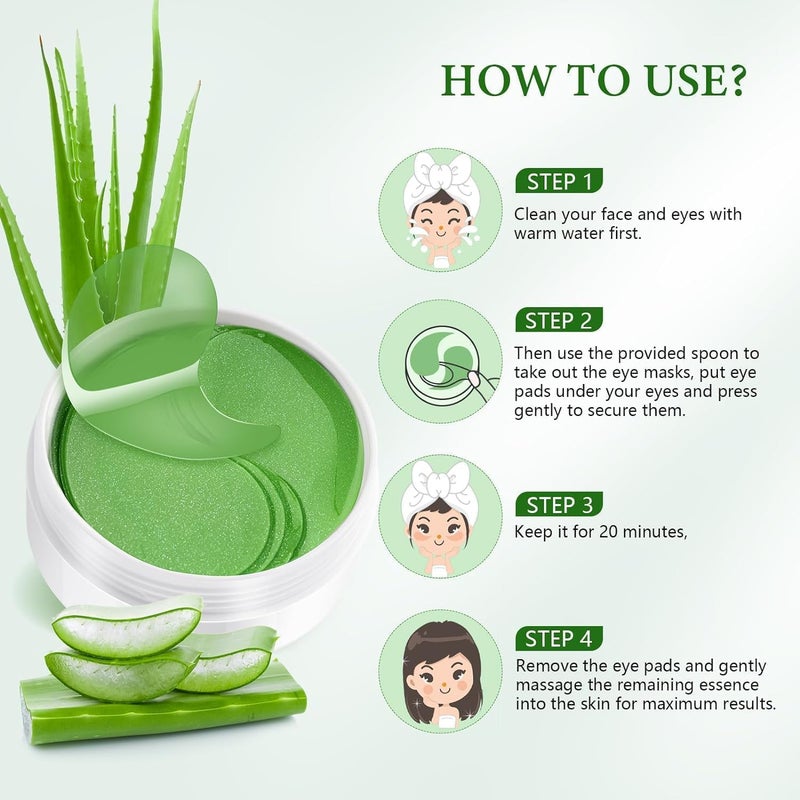 HOW TO USE?

STEP 1
Clean your face and eyes with warm water first.

STEP 2
Then use the provided spoon to take out the eye masks, put eye pads under your eyes and press gently to secure them.

STEP 3
Keep it for 20 minutes,

STEP 4
Remove the eye pads and gently massage the remaining essence into the skin for maximum results.