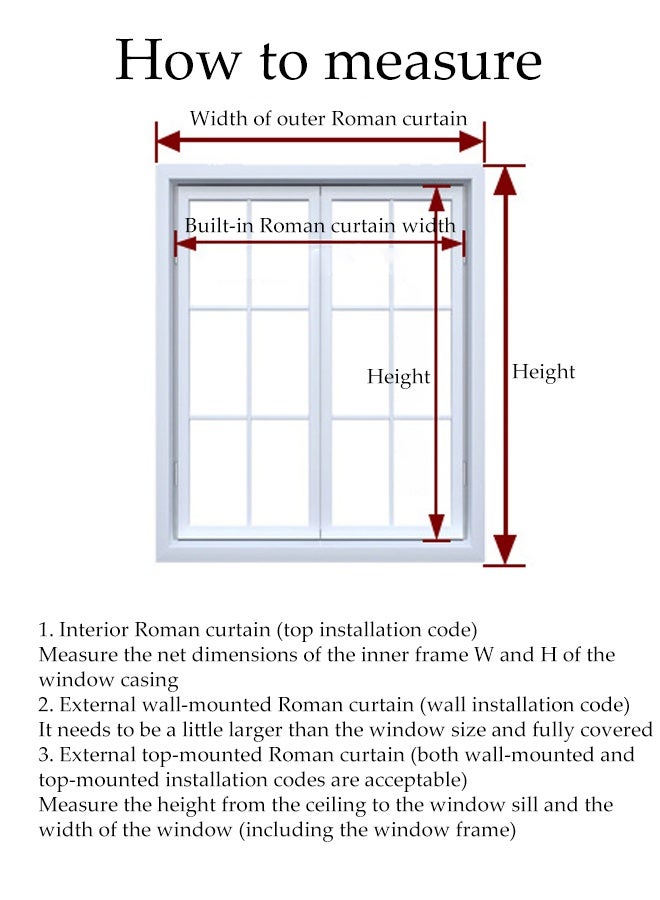 How to measure

Width of outer Roman curtain

Built-in Roman curtain width

Height

Height

1. Interior Roman curtain (top installation code)
Measure the net dimensions of the inner frame W and H of the window casing
2. External wall-mounted Roman curtain (wall installation code)
It needs to be a little larger than the window size and fully covered
3. External top-mounted Roman curtain (both wall-mounted and top-mounted installation codes are acceptable)
Measure the height from the ceiling to the window sill and the width of the window (including the window frame)