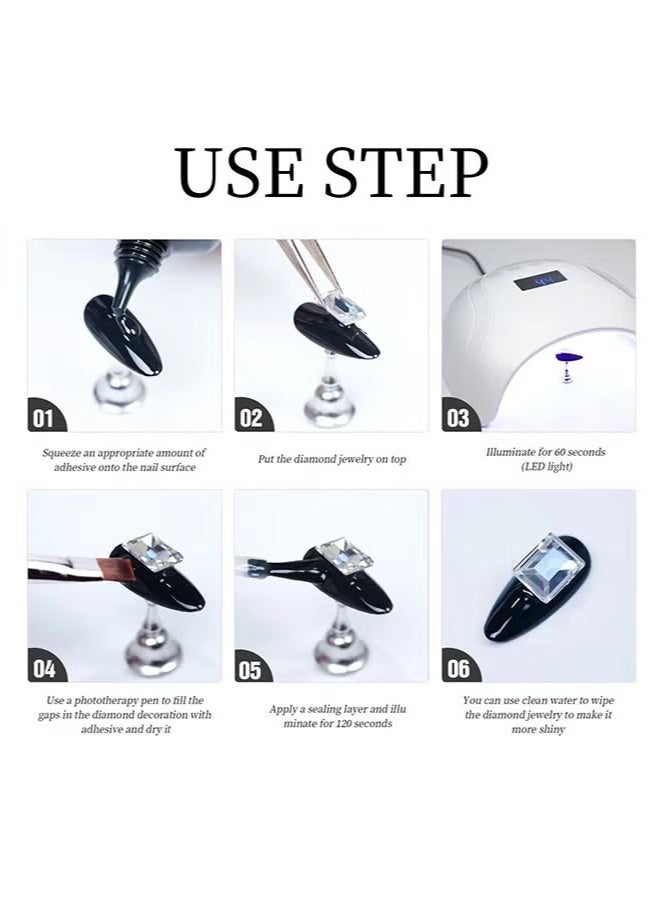 USE STEP

01

Squeeze an appropriate amount of adhesive onto the nail surface

02

Put the diamond jewelry on top

03

Illuminate for 60 seconds (LED light)

04

Use a phototherapy pen to fill the gaps in the diamond decoration with adhesive and dry it

05

Apply a sealing layer and illu minate for 120 seconds

06

You can use clean water to wipe the diamond jewelry to make it more shiny