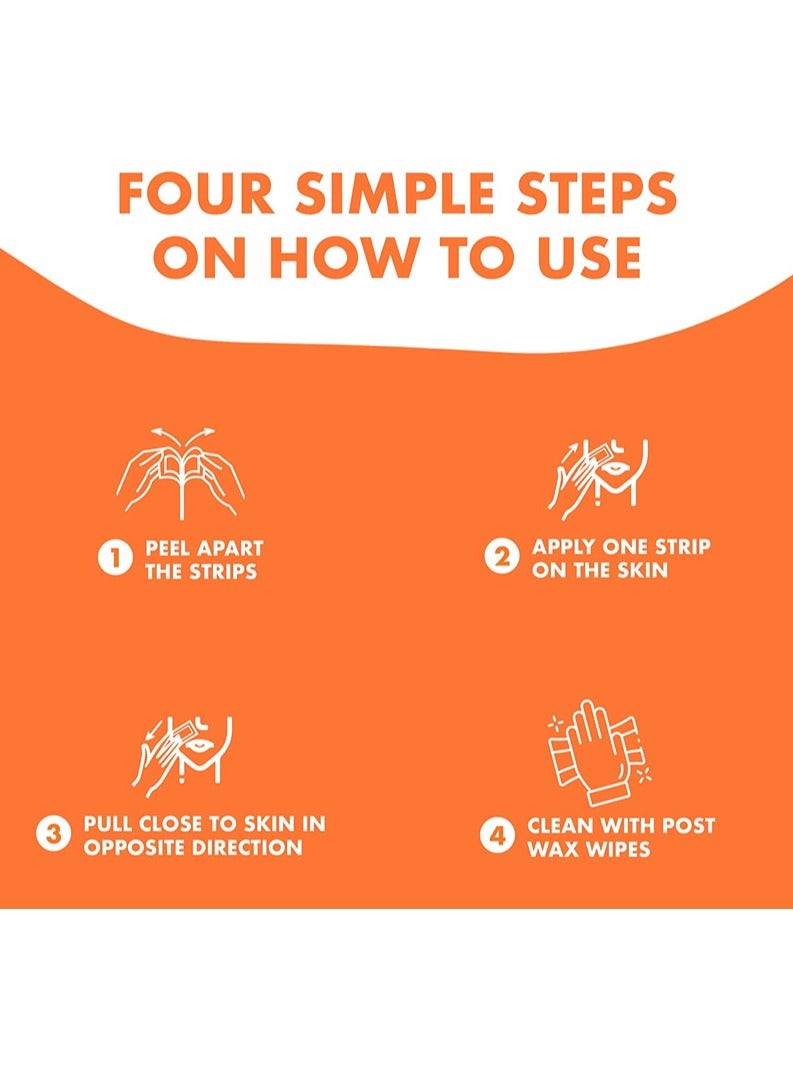 FOUR SIMPLE STEPS ON HOW TO USE

1 PEEL APART THE STRIPS

2 APPLY ONE STRIP ON THE SKIN

3 PULL CLOSE TO SKIN IN OPPOSITE DIRECTION

4 CLEAN WITH POST WAX WIPES