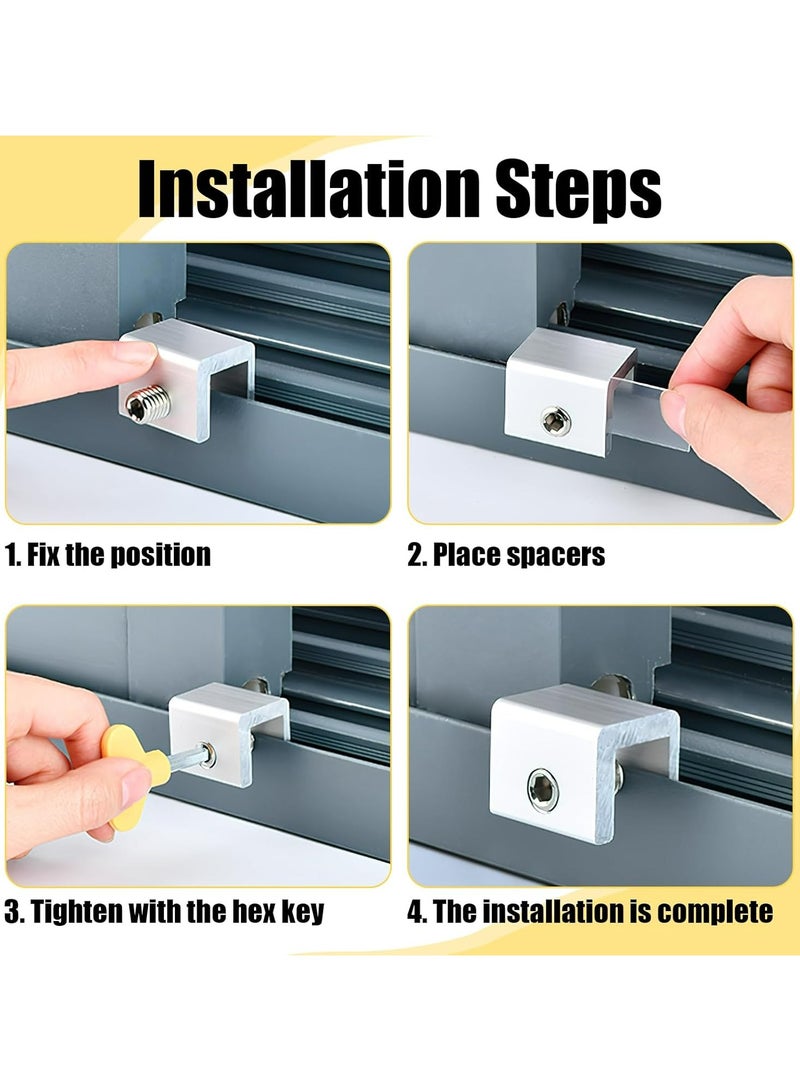 Installation Steps

1. Fix the position

2. Place spacers

3. Tighten with the hex key

4. The installation is complete