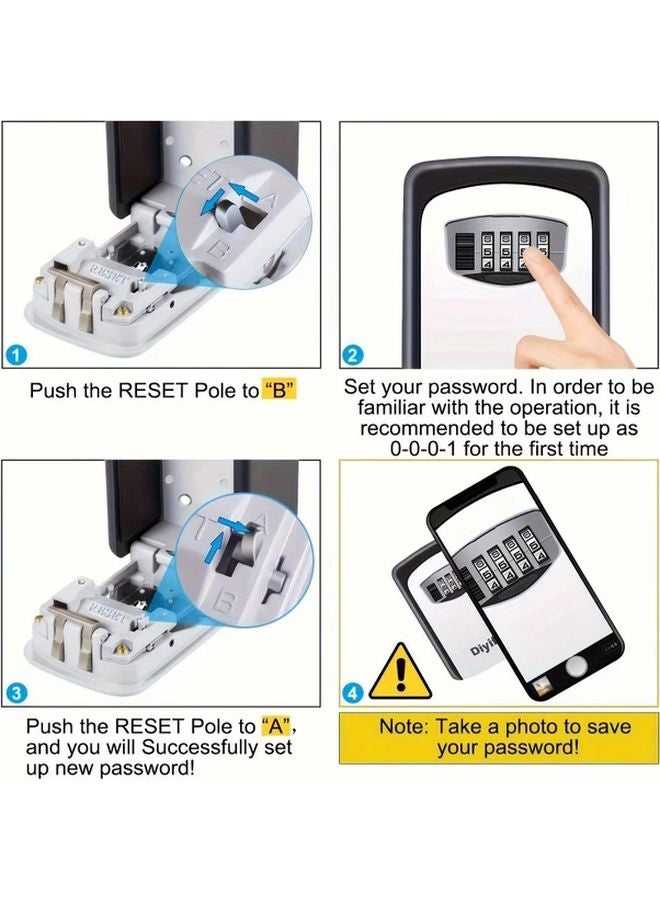 RESET

A

B

1

Push the RESET Pole to "B"

2

Set your password. In order to be familiar with the operation, it is recommended to be set up as 0-0-0-1 for the first time

RESET

A

B

3

Push the RESET Pole to "A", and you will Successfully set up new password!

Diyi

4

Note: Take a photo to save your password!