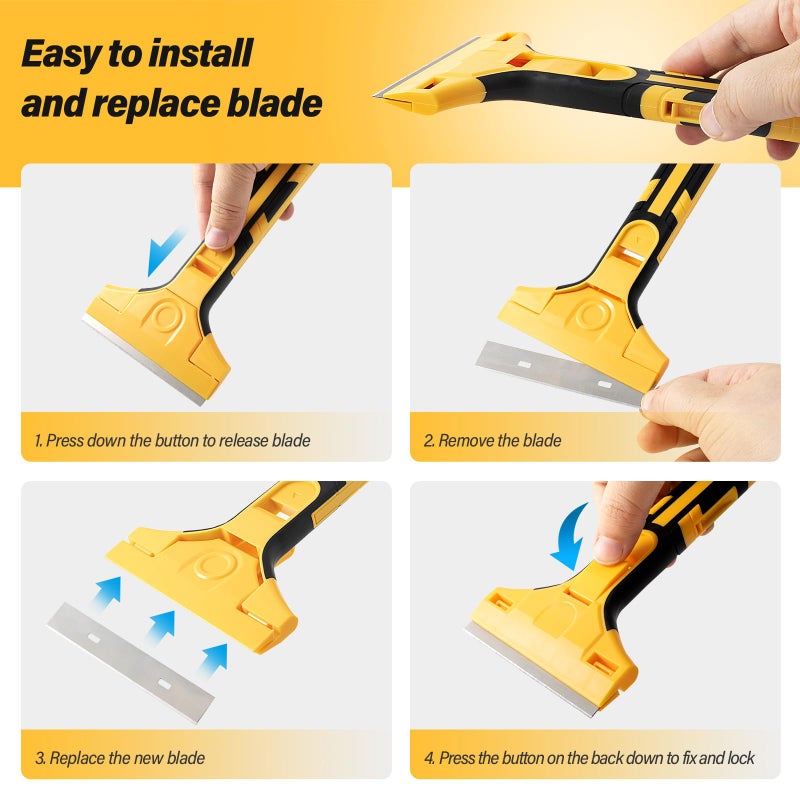 Easy to install and replace blade

1. Press down the button to release blade

2. Remove the blade

3. Replace the new blade

4. Press the button on the back down to fix and lock