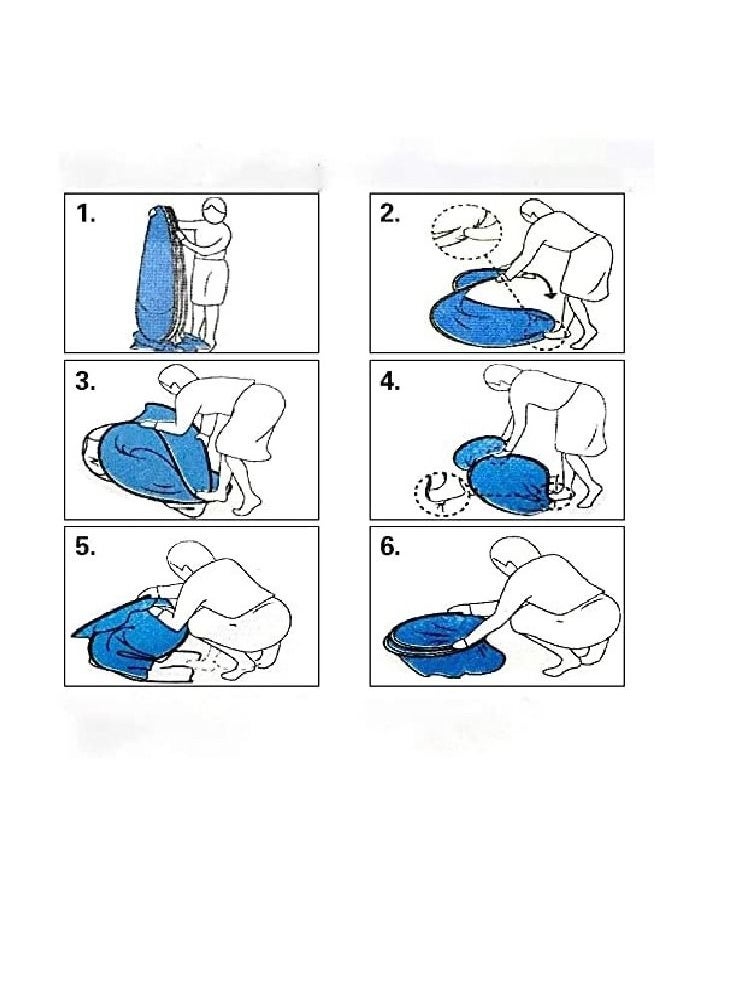 1.

2.

3.

4.

5.

6.