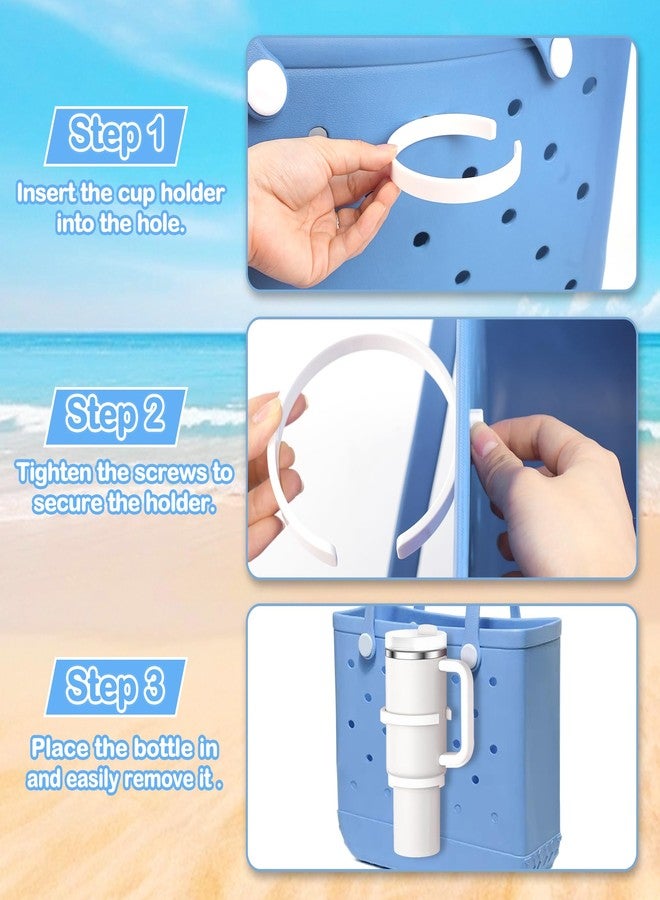 Step 1

Insert the cup holder into the hole.

Step 2

Tighten the screws to secure the holder.

Step 3

Place the bottle in and easily remove it .