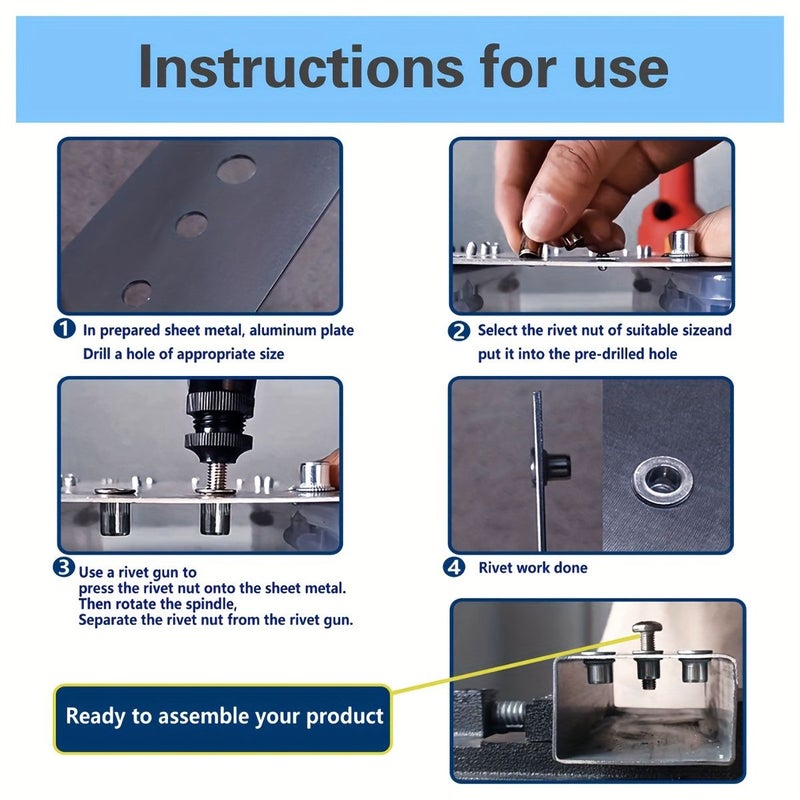 Instructions for use

1 In prepared sheet metal, aluminum plate
Drill a hole of appropriate size

2 Select the rivet nut of suitable sizeand
put it into the pre-drilled hole

3 Use a rivet gun to
press the rivet nut onto the sheet metal.
Then rotate the spindle,
Separate the rivet nut from the rivet gun.

4 Rivet work done

Ready to assemble your product