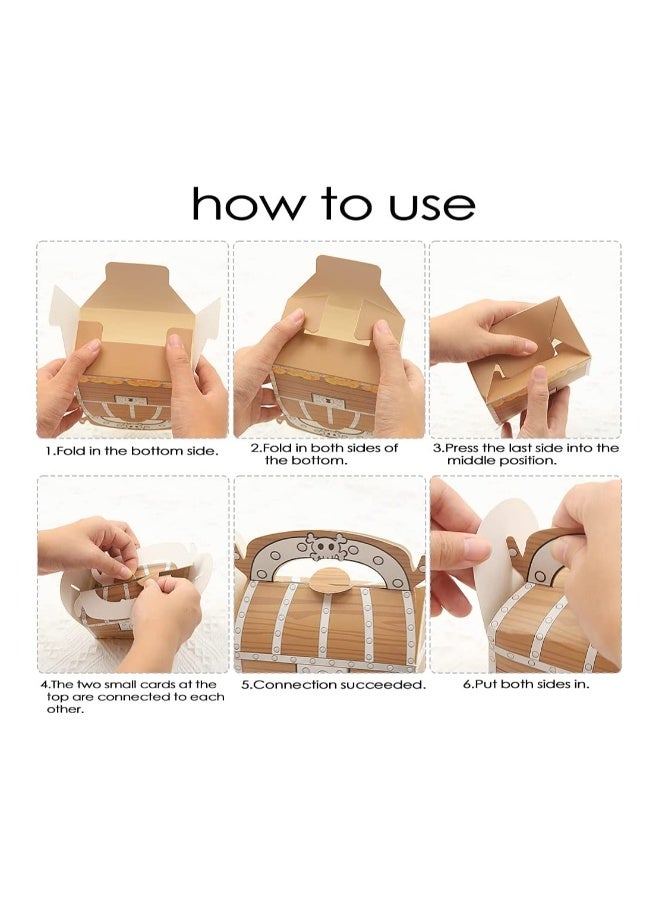 how to use

1.Fold in the bottom side.

2.Fold in both sides of the bottom.

3.Press the last side into the middle position.

4.The two small cards at the top are connected to each other.

5.Connection succeeded.

6.Put both sides in.