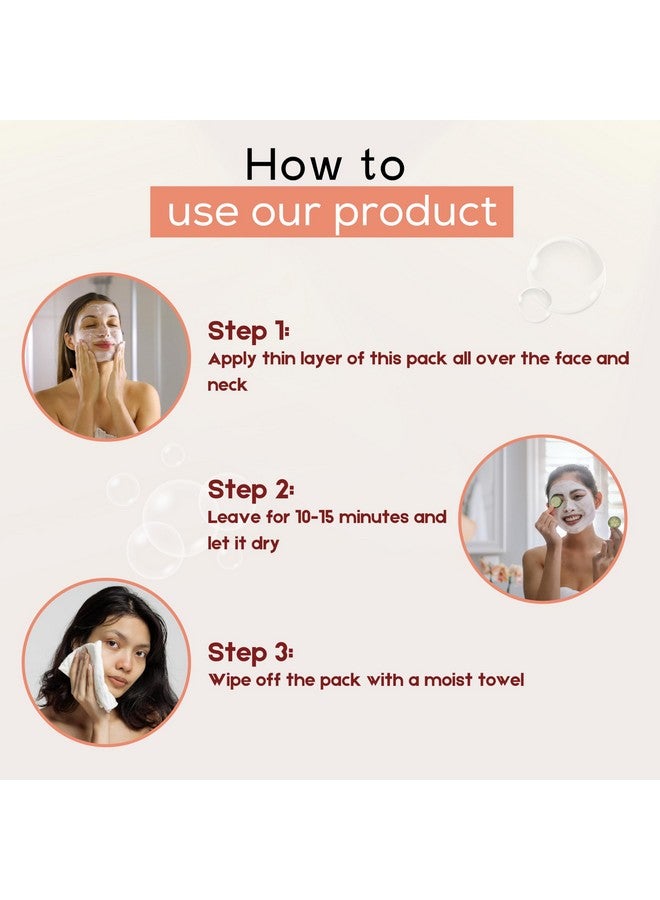 How to
use our product

Step 1:
Apply thin layer of this pack all over the face and neck

Step 2:
Leave for 10-15 minutes and let it dry

Step 3:
Wipe off the pack with a moist towel