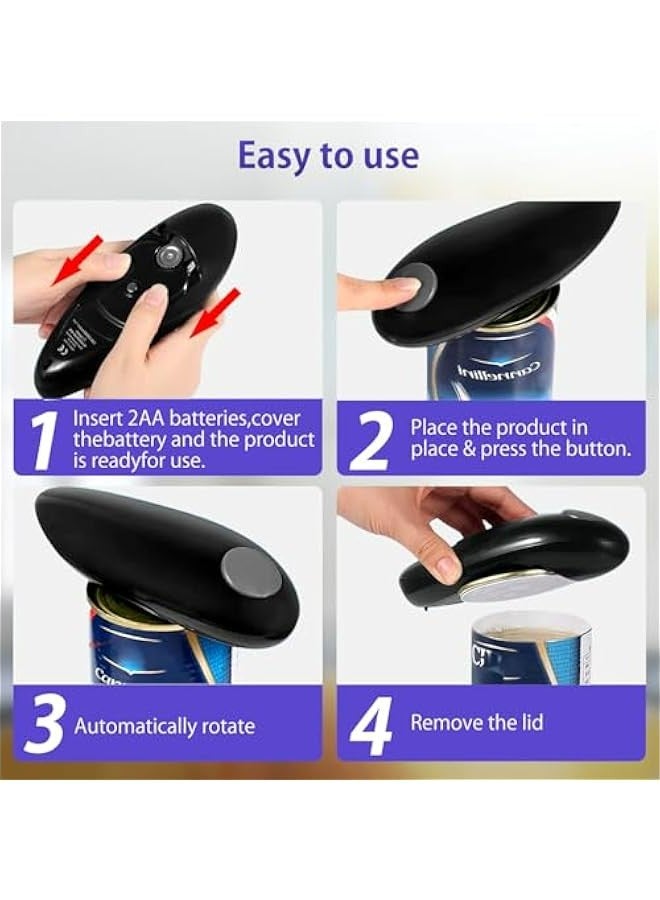 Easy to use

1 Insert 2AA batteries,cover thebattery and the product is readyfor use.

2 Place the product in place & press the button.

3 Automatically rotate

4 Remove the lid