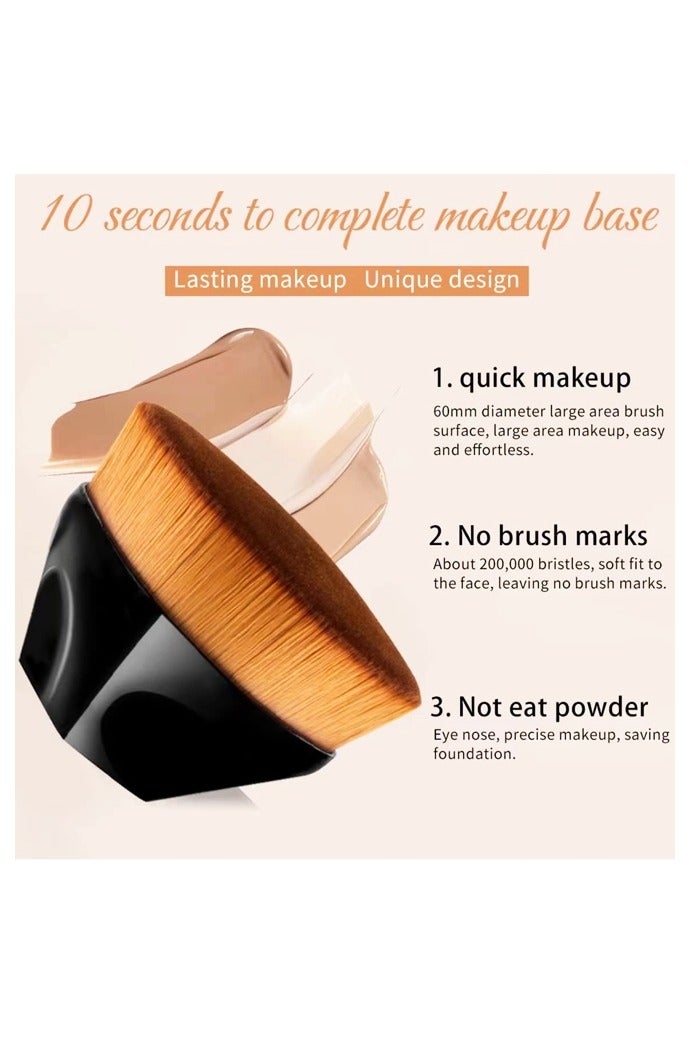 10 seconds to complete makeup base

Lasting makeup Unique design

1. quick makeup

60mm diameter large area brush surface, large area makeup, easy and effortless.

2. No brush marks

About 200,000 bristles, soft fit to the face, leaving no brush marks.

3. Not eat powder

Eye nose, precise makeup, saving foundation.