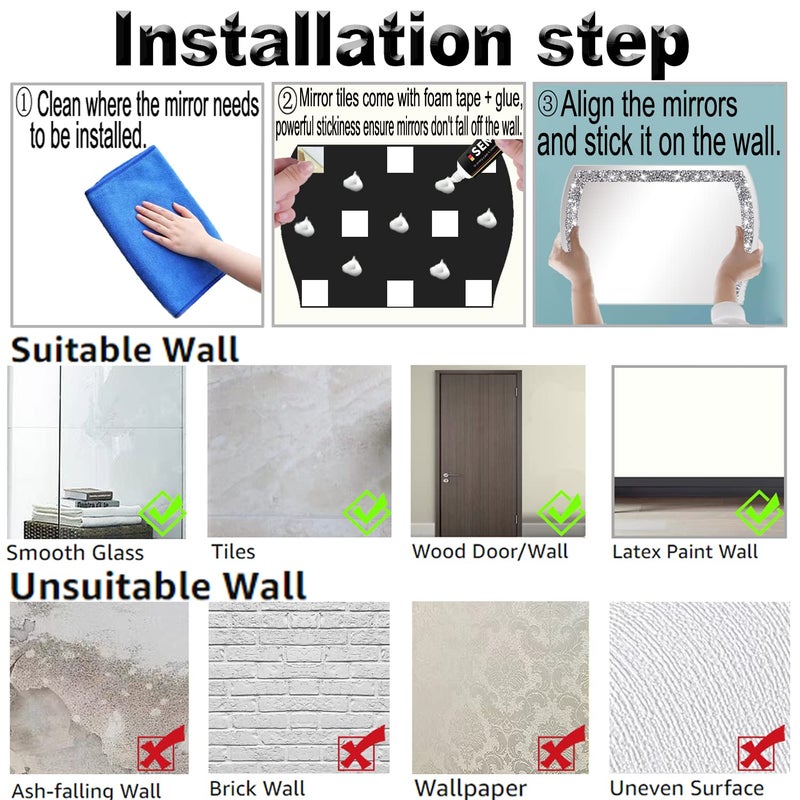 Installation step

① Clean where the mirror needs to be installed.

② Mirror tiles come with foam tape + glue, powerful stickiness ensure mirrors don't fall off the wall.

SE

③ Align the mirrors and stick it on the wall.

Suitable Wall

Smooth Glass

Tiles

Wood Door/Wall

Latex Paint Wall

Unsuitable Wall

Ash-falling Wall

Brick Wall

Wallpaper

Uneven Surface